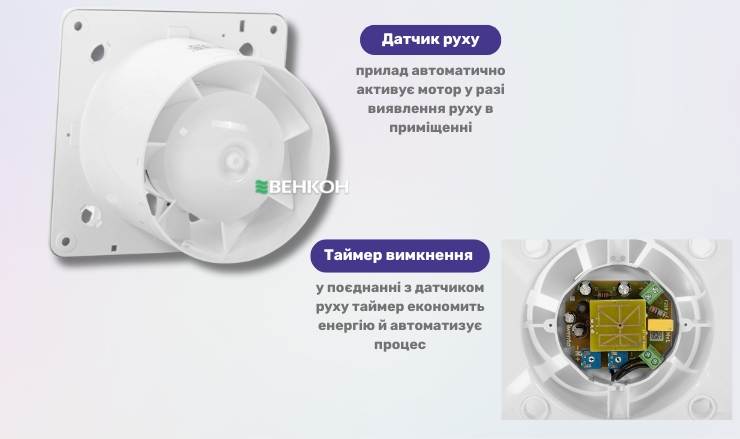 Датчик руху

прилад автоматично активує мотор у разі виявлення руху в приміщенні

ВЕНКОН

Таймер вимкнення

у поєднанні з датчиком руху таймер економить енергію й автоматизує процес