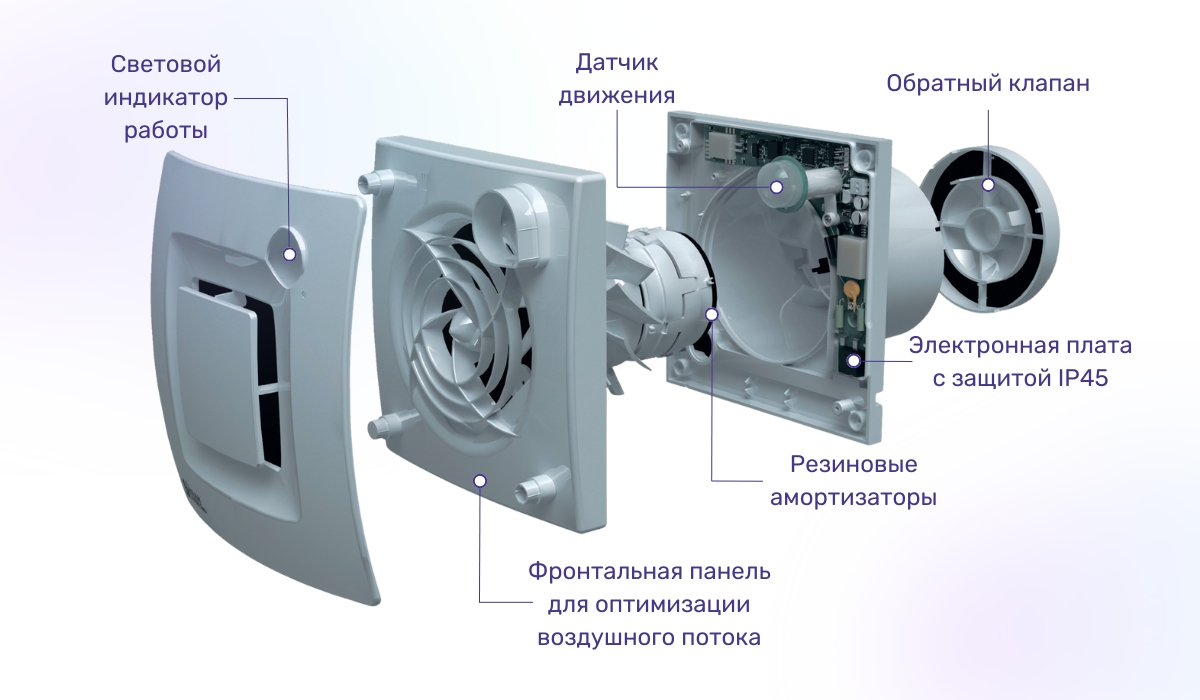 Световой индикатор работы

Датчик движения

Обратный клапан

Электронная плата с защитой IP45

Резиновые амортизаторы

Фронтальная панель для оптимизации воздушного потока