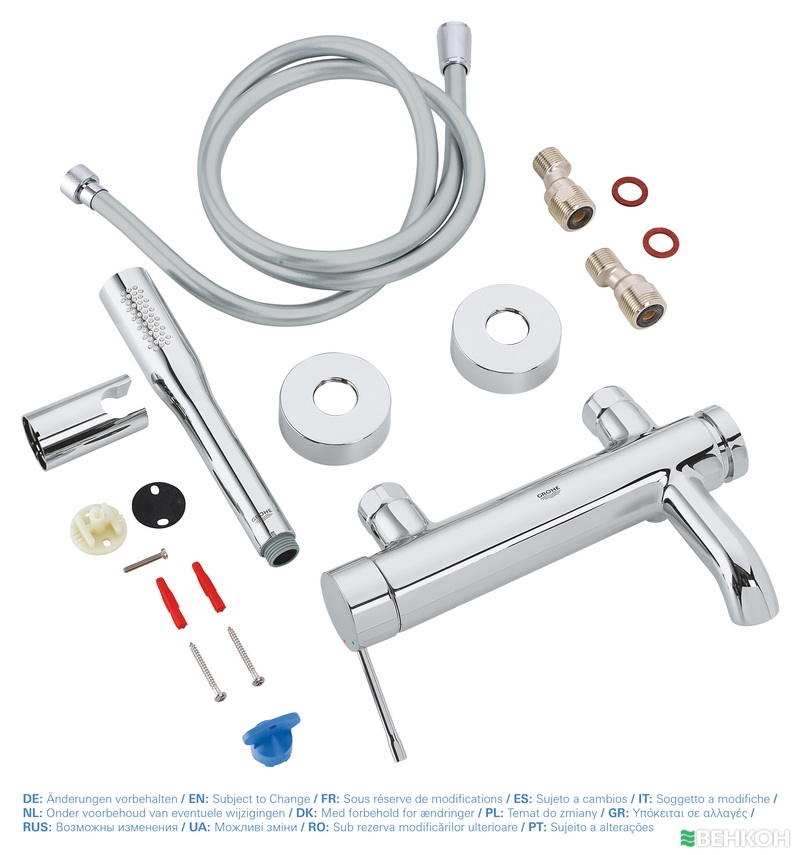 GROHE

GROHE

DE: Änderungen vorbehalten / EN: Subject to Change / FR: Sous réserve de modifications / ES: Sujeto a cambios / IT: Soggetto a modifiche / NL: Onder voorbehoud van eventuele wijzigingen / DK: Med forbehold for ændringer / PL: Temat do zmiany / GR: Υπόκειται σε αλλαγές / RUS: Возможны изменения / UA: Можливі зміни / RO: Sub rezerva modificărilor ulterioare / PT: Sujeito a alterações

ВЕНКОН