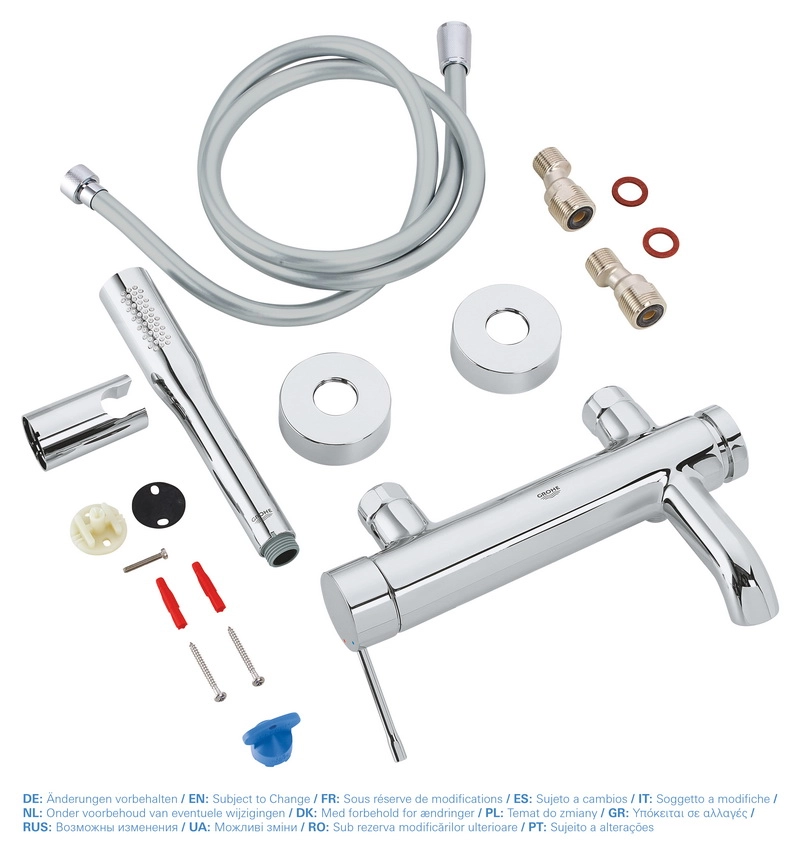 GROHE

GROHE

DE: Änderungen vorbehalten / EN: Subject to Change / FR: Sous réserve de modifications / ES: Sujeto a cambios / IT: Soggetto a modifiche / NL: Onder voorbehoud van eventuele wijzigingen / DK: Med forbehold for ændringer / PL: Temat do zmiany / GR: Υπόκειται σε αλλαγές / RUS: Возможны изменения / UA: Можливі зміни / RO: Sub rezerva modificărilor ulterioare / PT: Sujeito a alterações