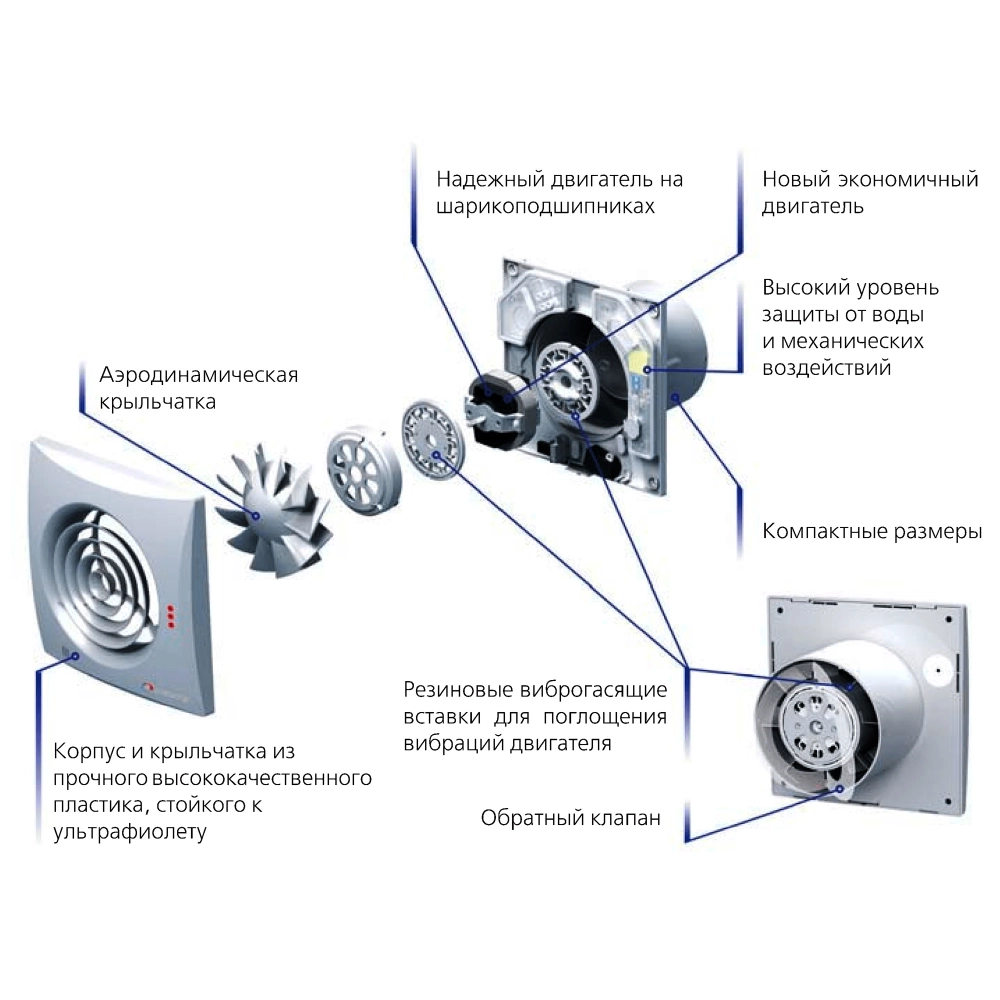 Надежный двигатель на шарикоподшипниках

Новый экономичный двигатель

Высокий уровень защиты от воды и механических воздействий

Аэродинамическая крыльчатка

Компактные размеры

Резиновые виброгасящие вставки для поглощения вибраций двигателя

Корпус и крыльчатка из прочного высококачественного пластика, стойкого к ультрафиолету

Обратный клапан