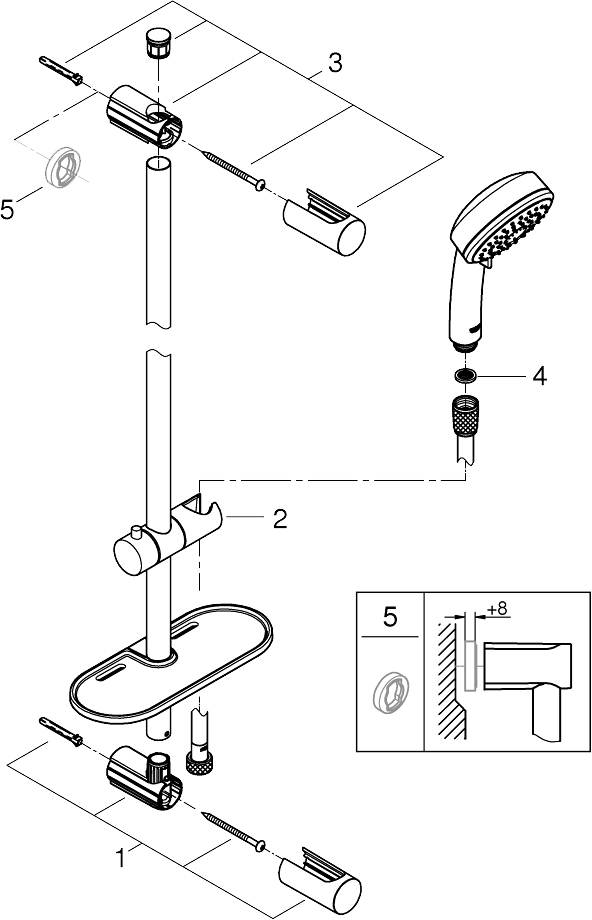 3

5

4

2

5

+8

1