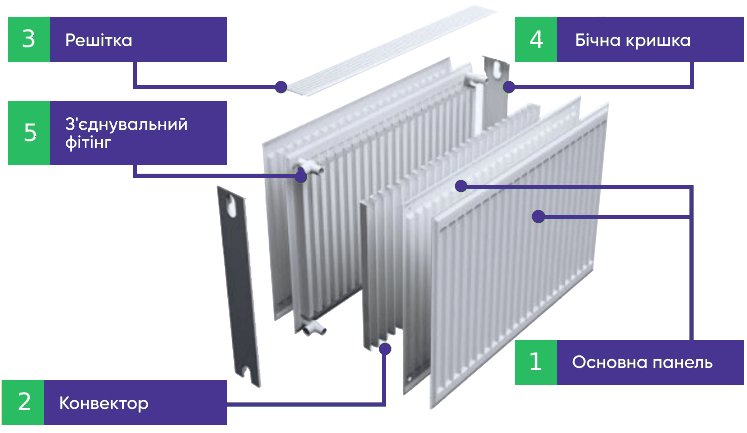 3 Решітка

4 Бічна кришка

5 З'єднувальний фітінг

1 Основна панель

2 Конвектор