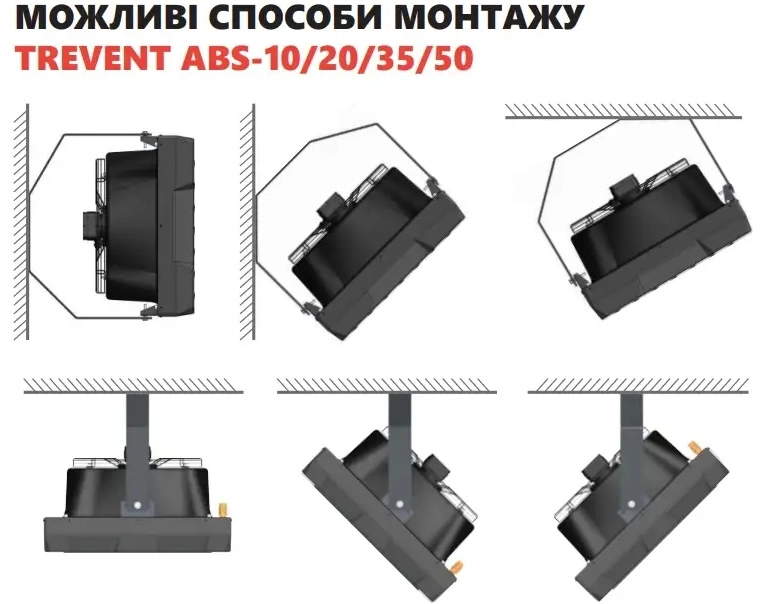 МОЖЛИВІ СПОСОБИ МОНТАЖУ
TREVENT ABS-10/20/35/50