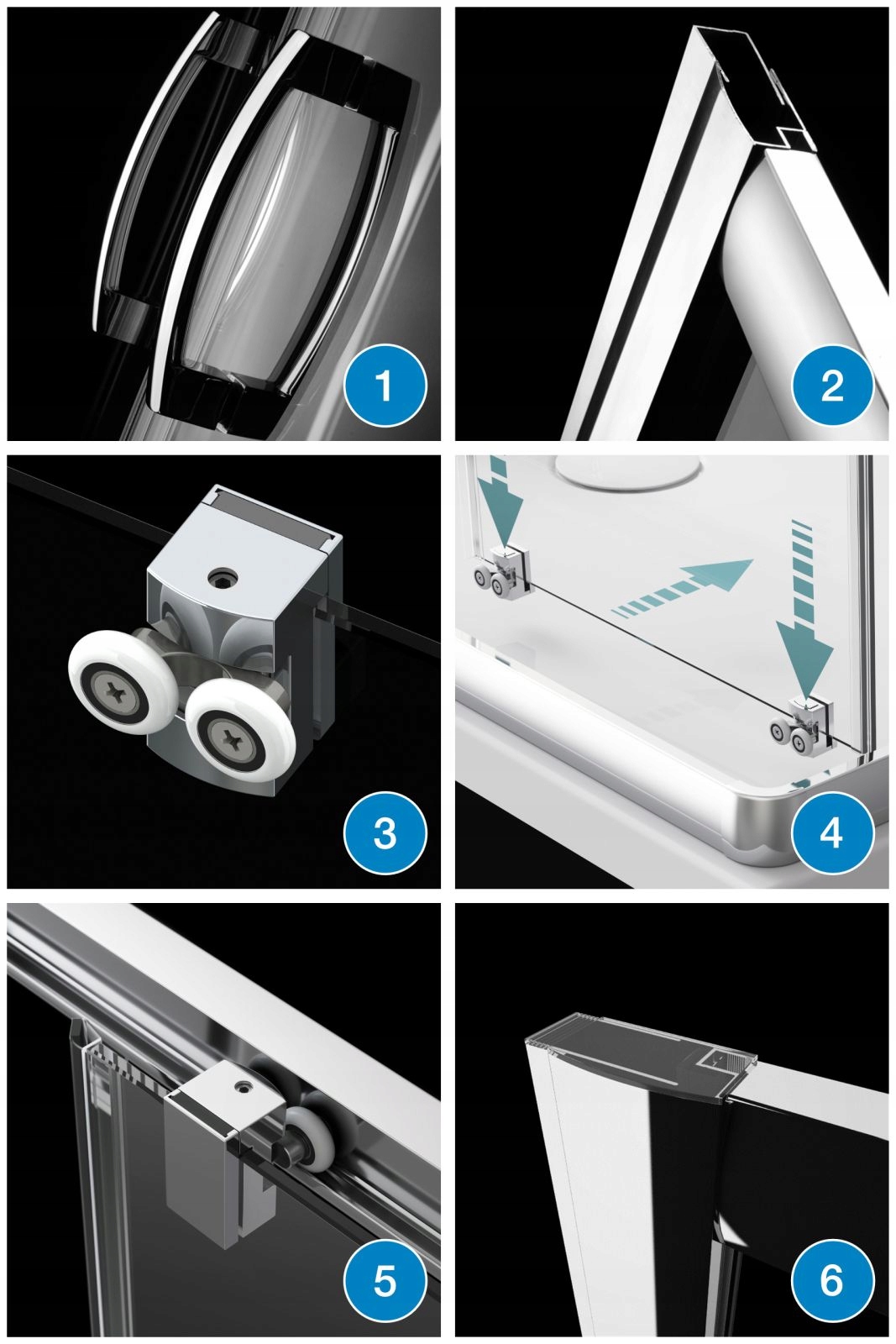 1

2

3

4

5

6