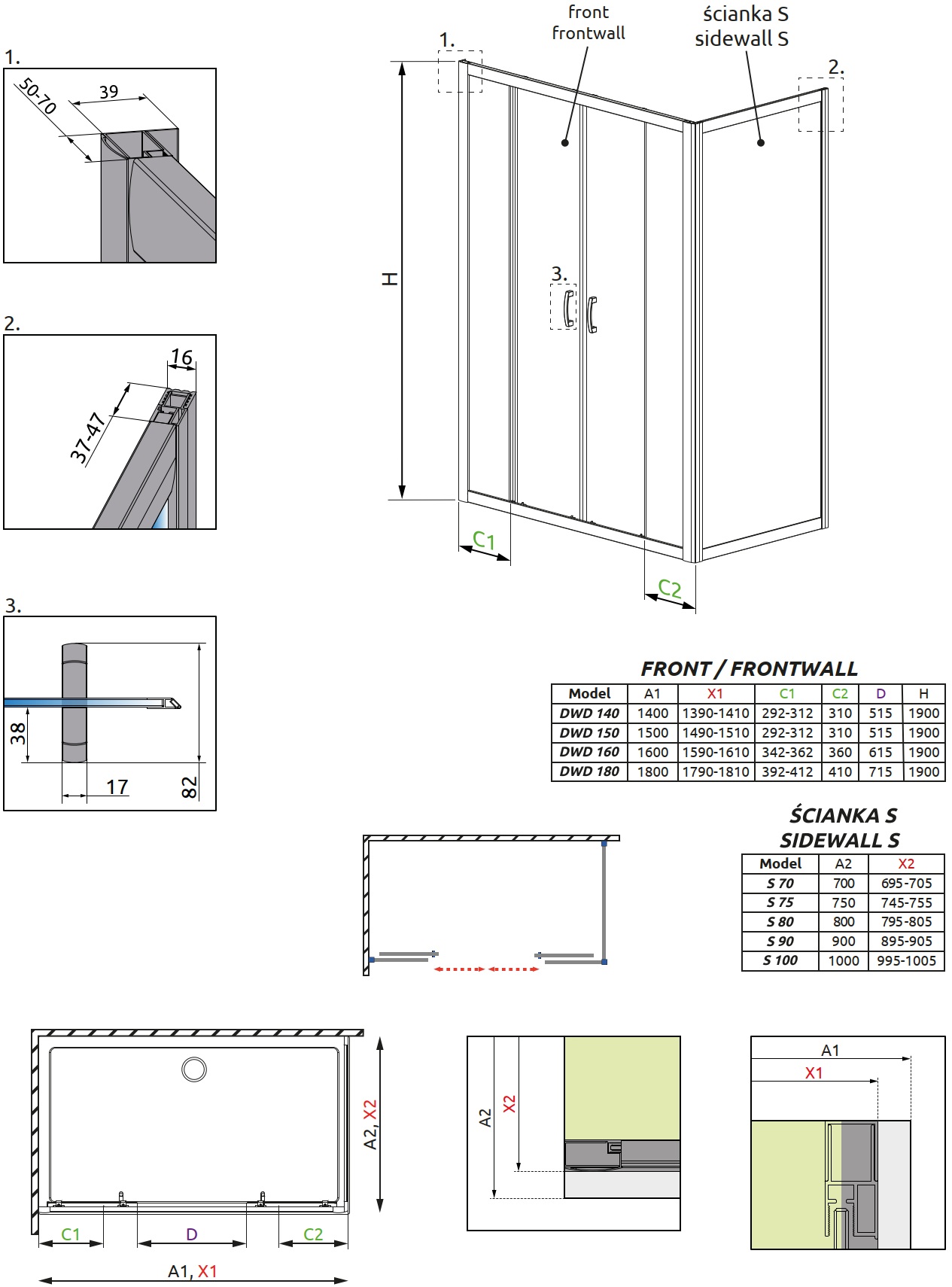 1.
50-70
39

2.
16
37-47

3.
38
17
82

front
frontwall

ścianka S
sidewall S

1.
2.
3.
H
C1
C2

FRONT / FRONTWALL

| Model | A1 | X1 | C1 | C2 | D | H |
|---|---|---|---|---|---|---|
| DWD 140 | 1400 | 1390-1410 | 292-312 | 310 | 515 | 1900 |
| DWD 150 | 1500 | 1490-1510 | 292-312 | 310 | 515 | 1900 |
| DWD 160 | 1600 | 1590-1610 | 342-362 | 360 | 615 | 1900 |
| DWD 180 | 1800 | 1790-1810 | 392-412 | 410 | 715 | 1900 |

ŚCIANKA S
SIDEWALL S

| Model | A2 | X2 |
|---|---|---|
| S 70 | 700 | 695-705 |
| S 75 | 750 | 745-755 |
| S 80 | 800 | 795-805 |
| S 90 | 900 | 895-905 |
| S 100 | 1000 | 995-1005 |

A2, X2
C1
D
C2
A1, X1

A2
X2

A1
X1