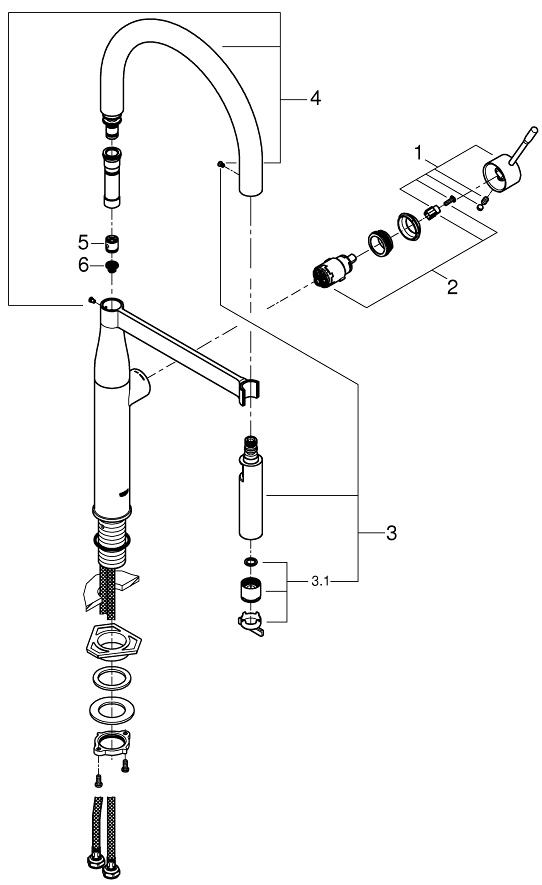 4
1
5
6
2
3
3.1