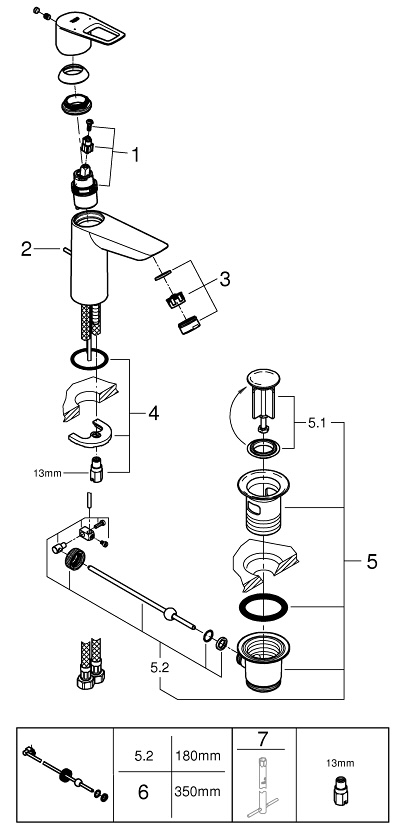 1
2
3
4
13mm
5.1
5
5.2

|  | 5.2 | 180mm | 7 | 13mm |
|---|---|---|---|---|
|  | 6 | 350mm |  |  |