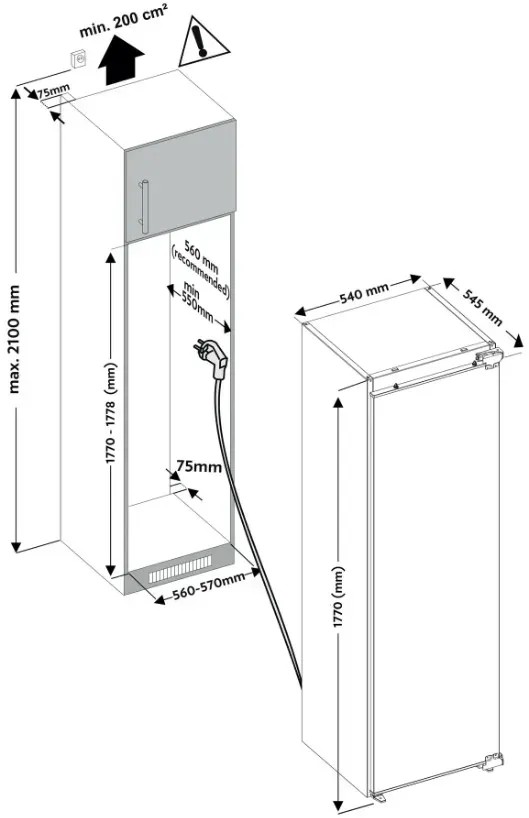 min. 200 cm²

75mm

max. 2100 mm

560 mm
(recommended)

min
550mm

1770 - 1778 (mm)

75mm

560-570mm

540 mm

545 mm

1770 (mm)