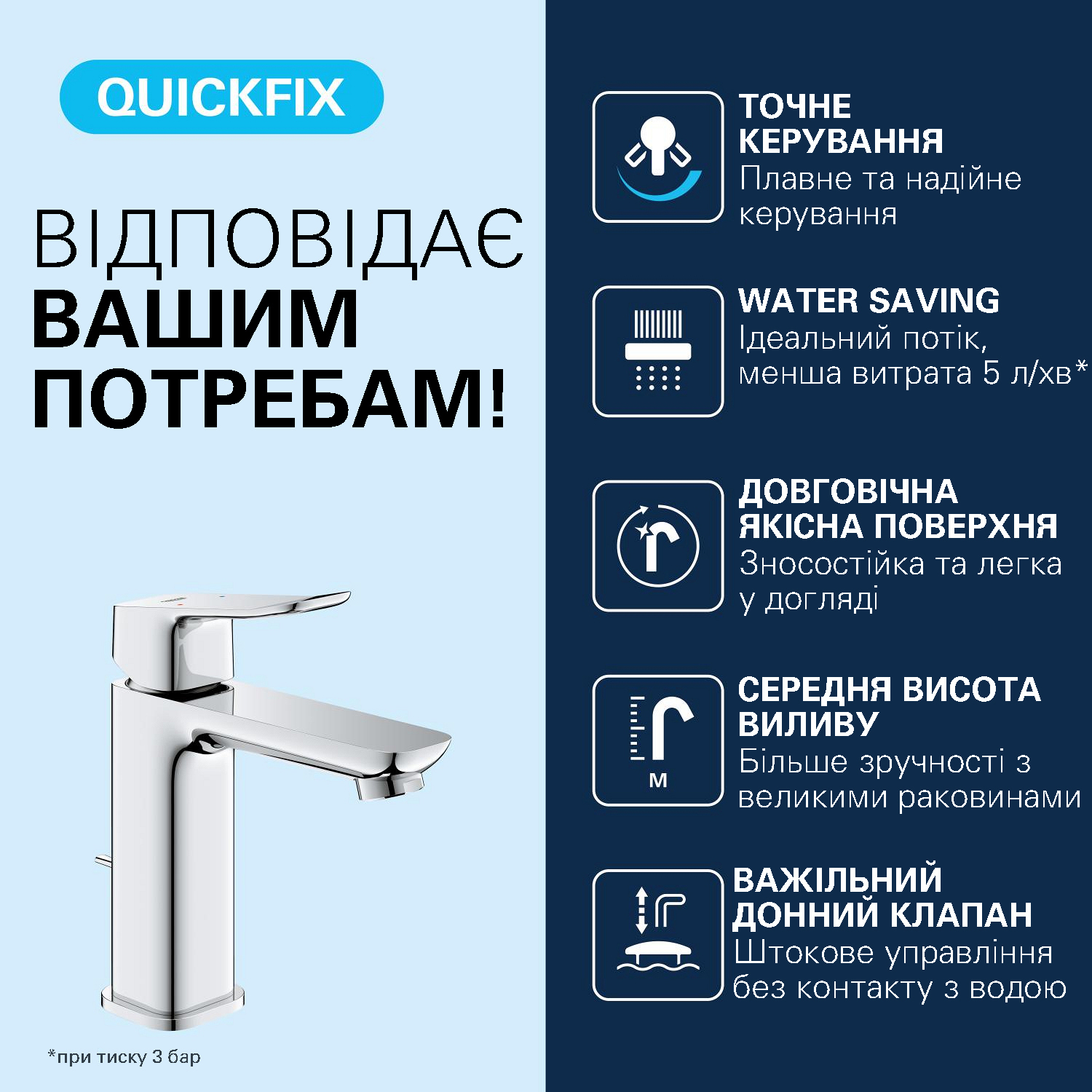 QUICKFIX

ВІДПОВІДАЄ
ВАШИМ
ПОТРЕБАМ!

*при тиску 3 бар

ТОЧНЕ КЕРУВАННЯ
Плавне та надійне керування

WATER SAVING
Ідеальний потік, менша витрата 5 л/хв*

ДОВГОВІЧНА ЯКІСНА ПОВЕРХНЯ
Зносостійка та легка у догляді

M

СЕРЕДНЯ ВИСОТА ВИЛИВУ
Більше зручності з великими раковинами

ВАЖІЛЬНИЙ ДОННИЙ КЛАПАН
Штокове управління без контакту з водою