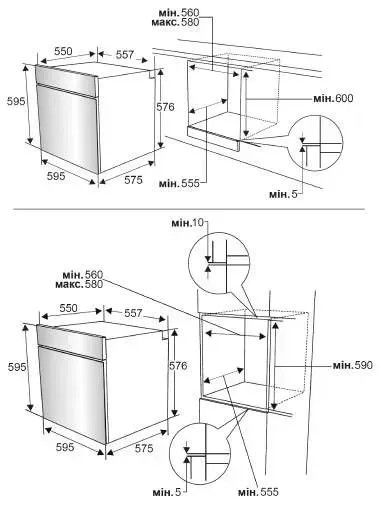 мін.560
макс.580

550
557
595
576
мін.600
595
575
мін.555
мін.5

мін.10
мін.560
макс.580
550
557
595
576
мін.590
595
575
мін.5
мін.555