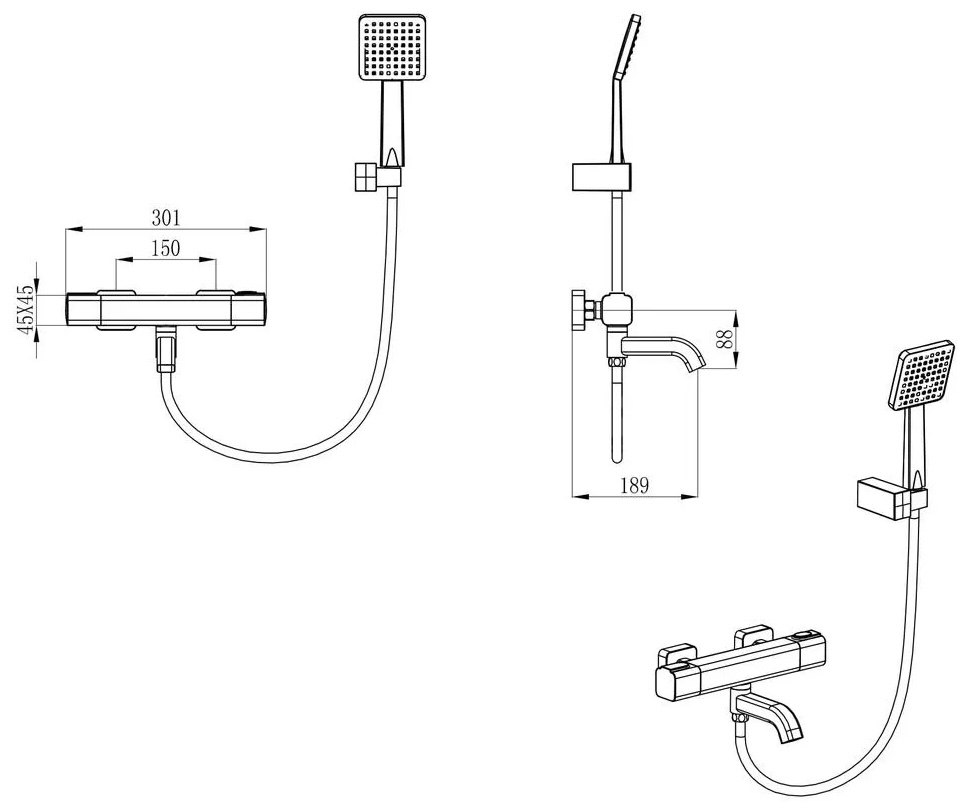 301
150
45X45
88
189