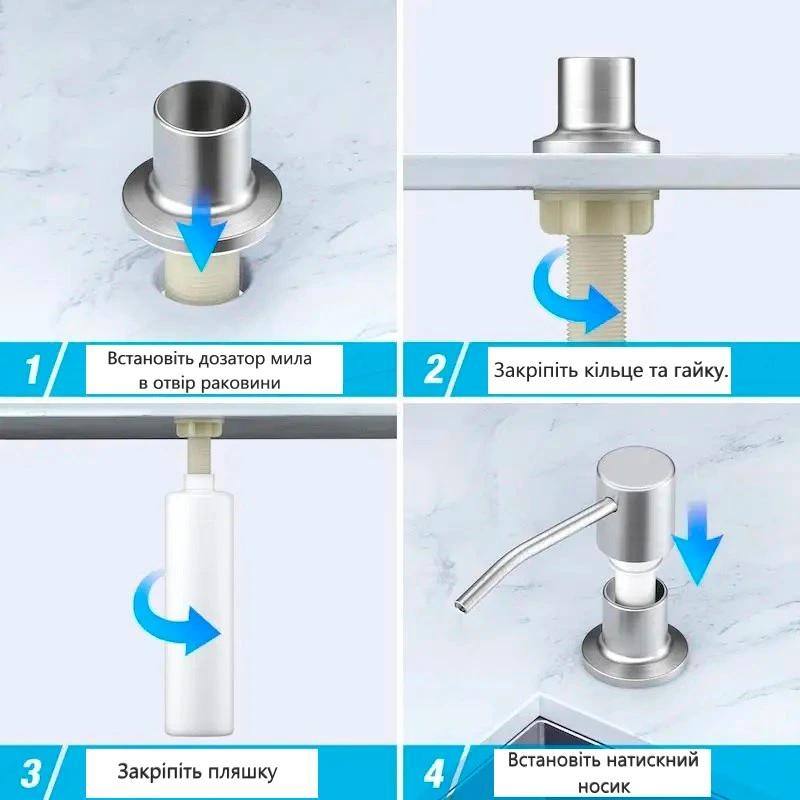 1

Встановіть дозатор мила в отвір раковини

2

Закріпіть кільце та гайку.

3

Закріпіть пляшку

4

Встановіть натискний носик