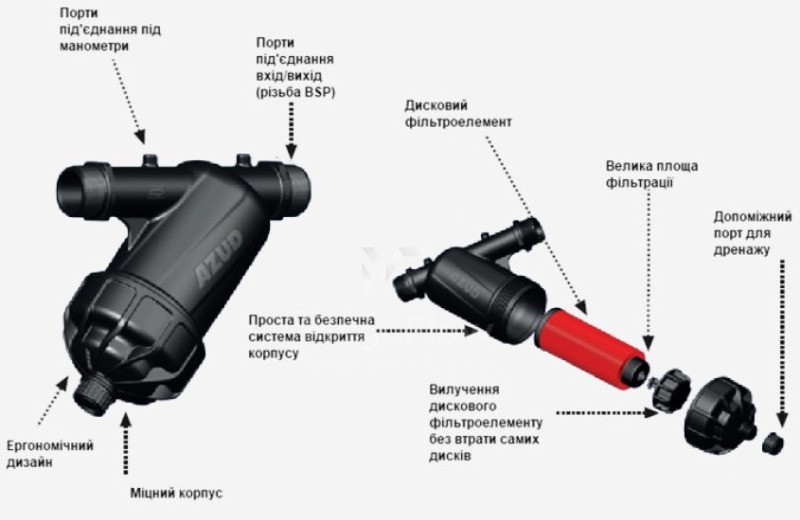 Порти під'єднання під манометри

Порти під'єднання вхід/вихід (різьба BSP)

Дисковий фільтроелемент

Велика площа фільтрації

Допоміжний порт для дренажу

AZUD

AZUD

Проста та безпечна система відкриття корпусу

Вилучення дискового фільтроелементу без втрати самих дисків

Ергономічний дизайн

Міцний корпус