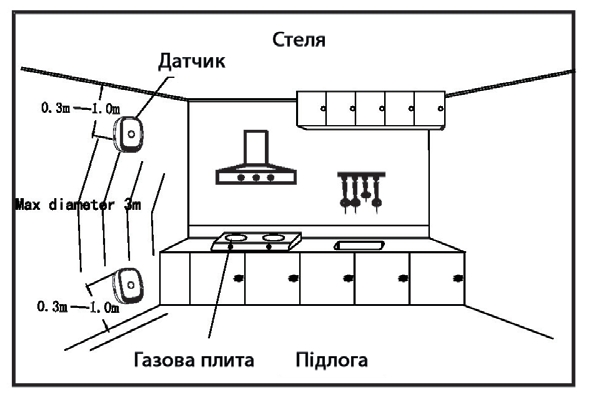 Стеля

Датчик

0.3m—1.0m

Max diameter 3m

0.3m—1.0m

Газова плита

Підлога