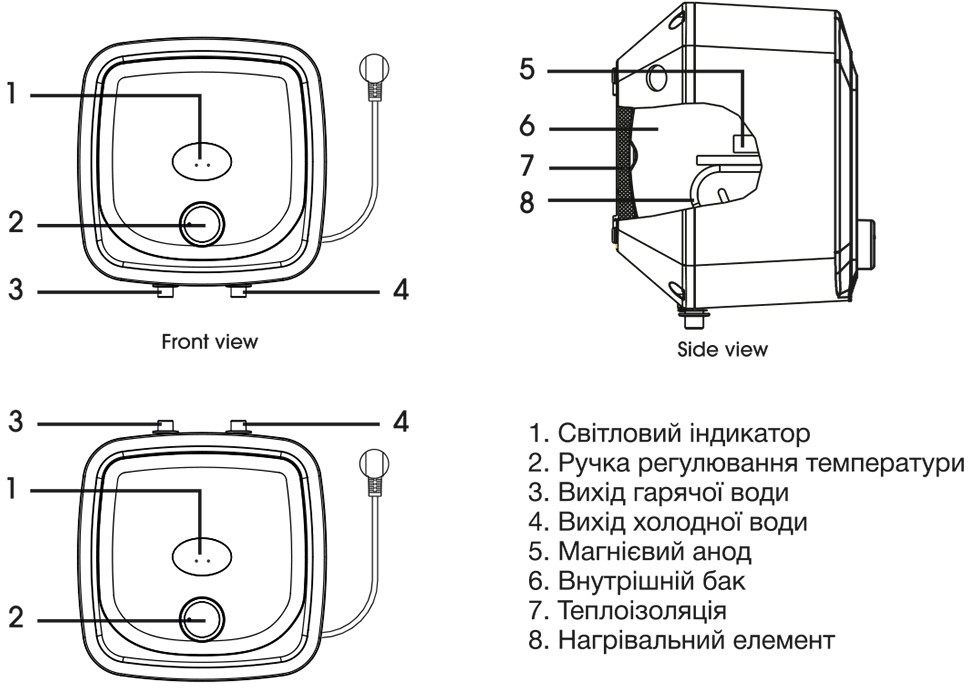 1
2
3
4
Front view

5
6
7
8
Side view

3
4
1
2

1. Світловий індикатор
2. Ручка регулювання температури
3. Вихід гарячої води
4. Вихід холодної води
5. Магнієвий анод
6. Внутрішній бак
7. Теплоізоляція
8. Нагрівальний елемент