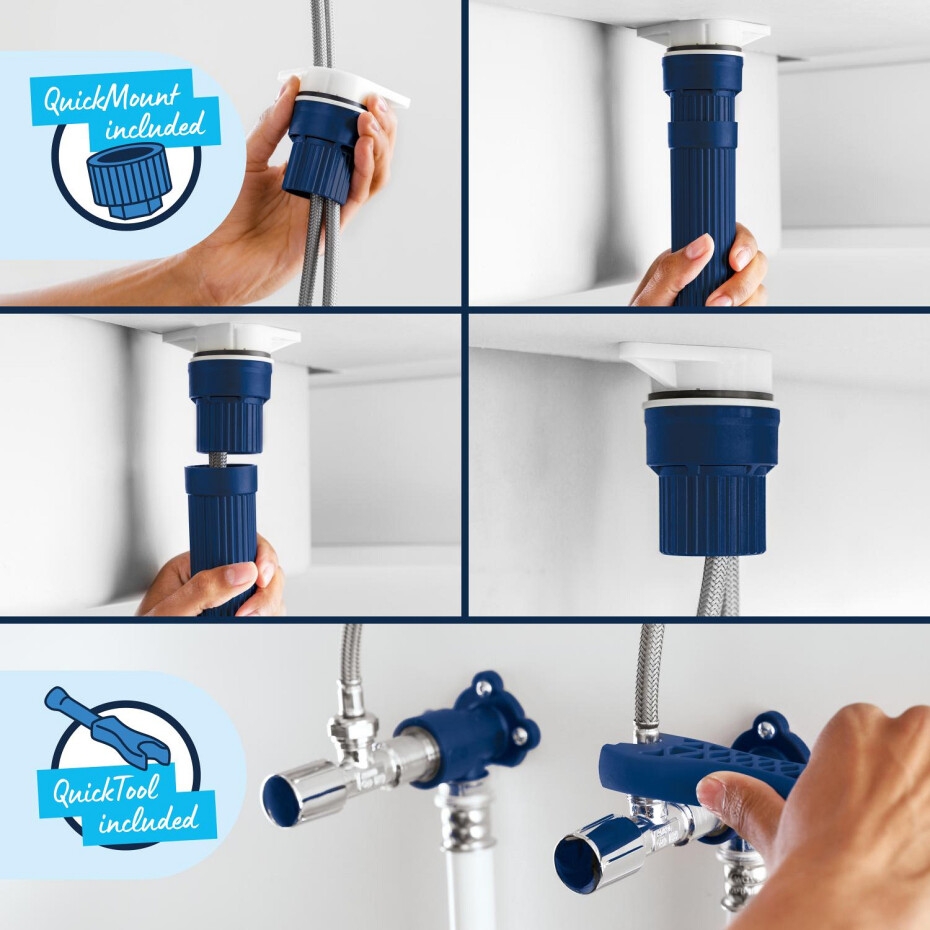 QuickMount included

QuickTool included