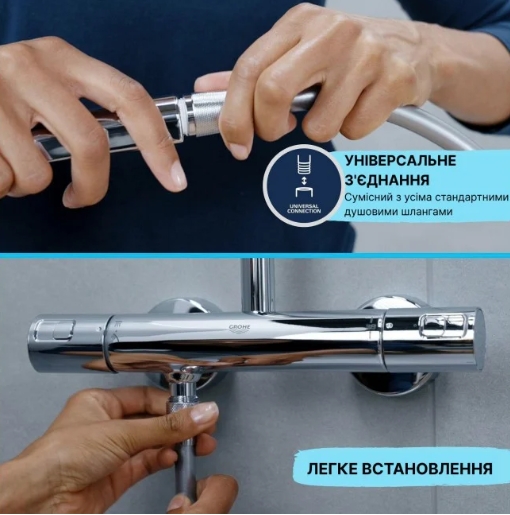 UNIVERSAL CONNECTION

УНІВЕРСАЛЬНЕ З'ЄДНАННЯ
Сумісний з усіма стандартними душовими шлангами

GROHE

ЛЕГКЕ ВСТАНОВЛЕННЯ