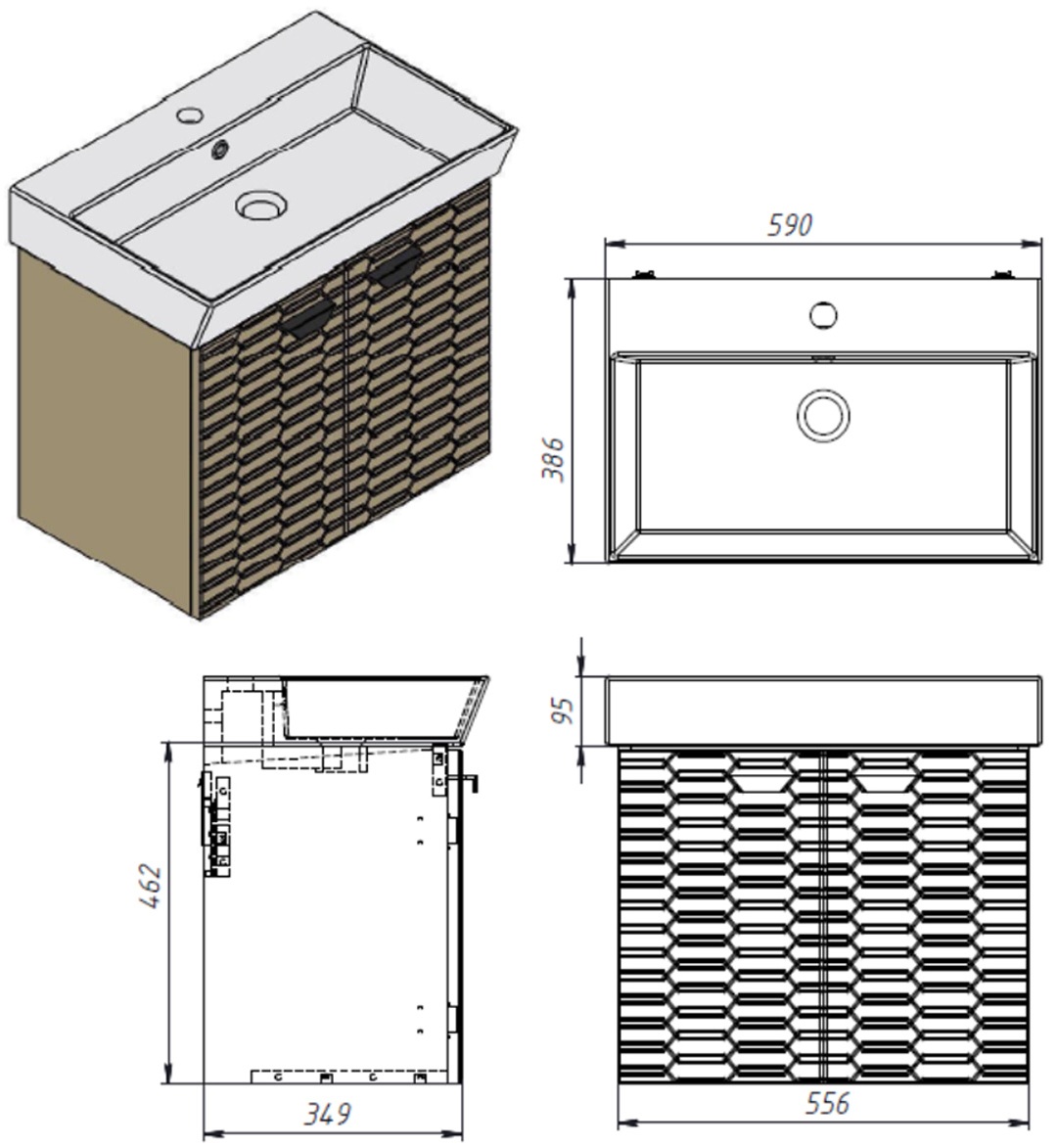 590

386

95

462

349

556