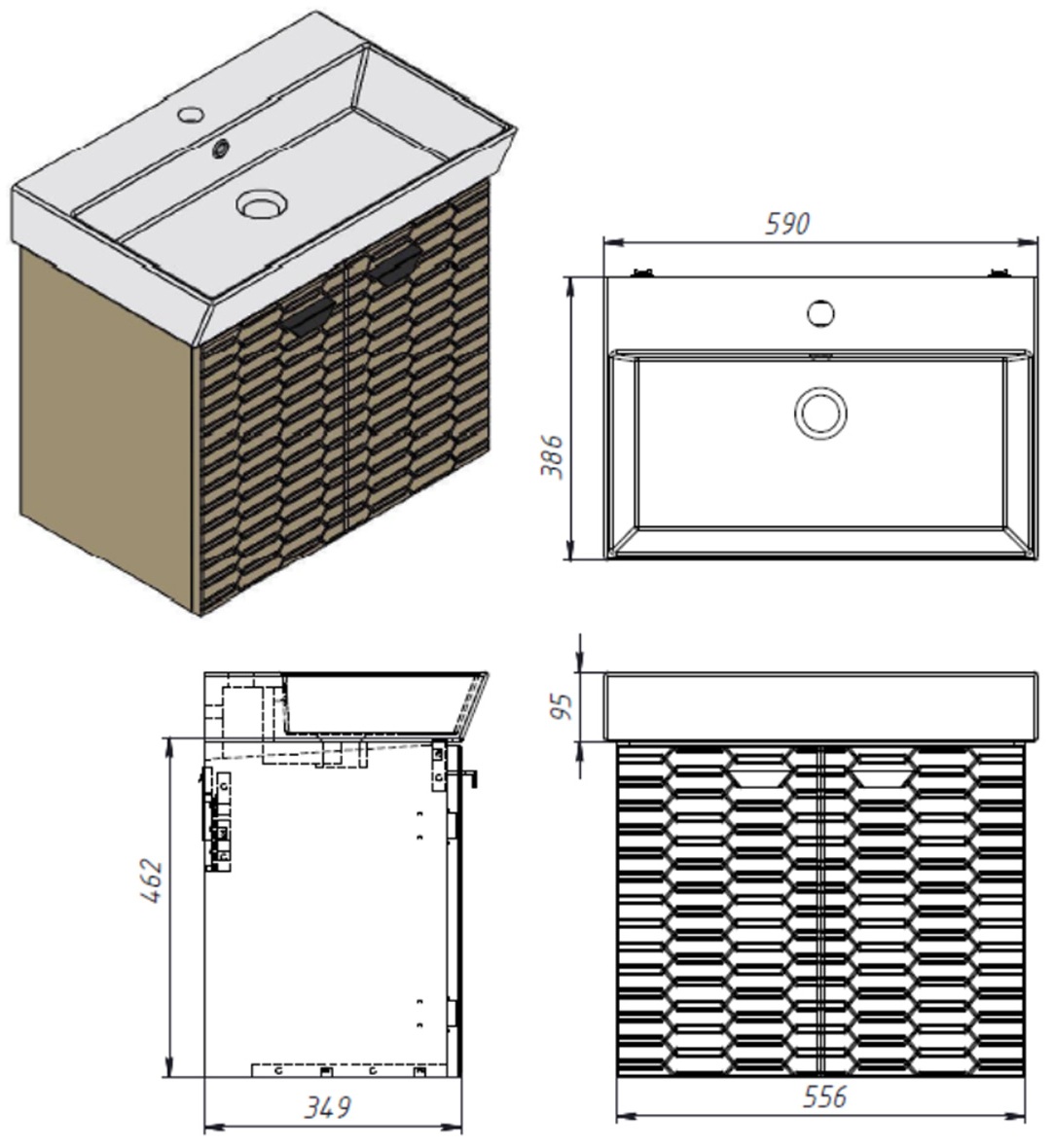 590

386

95

462

349

556