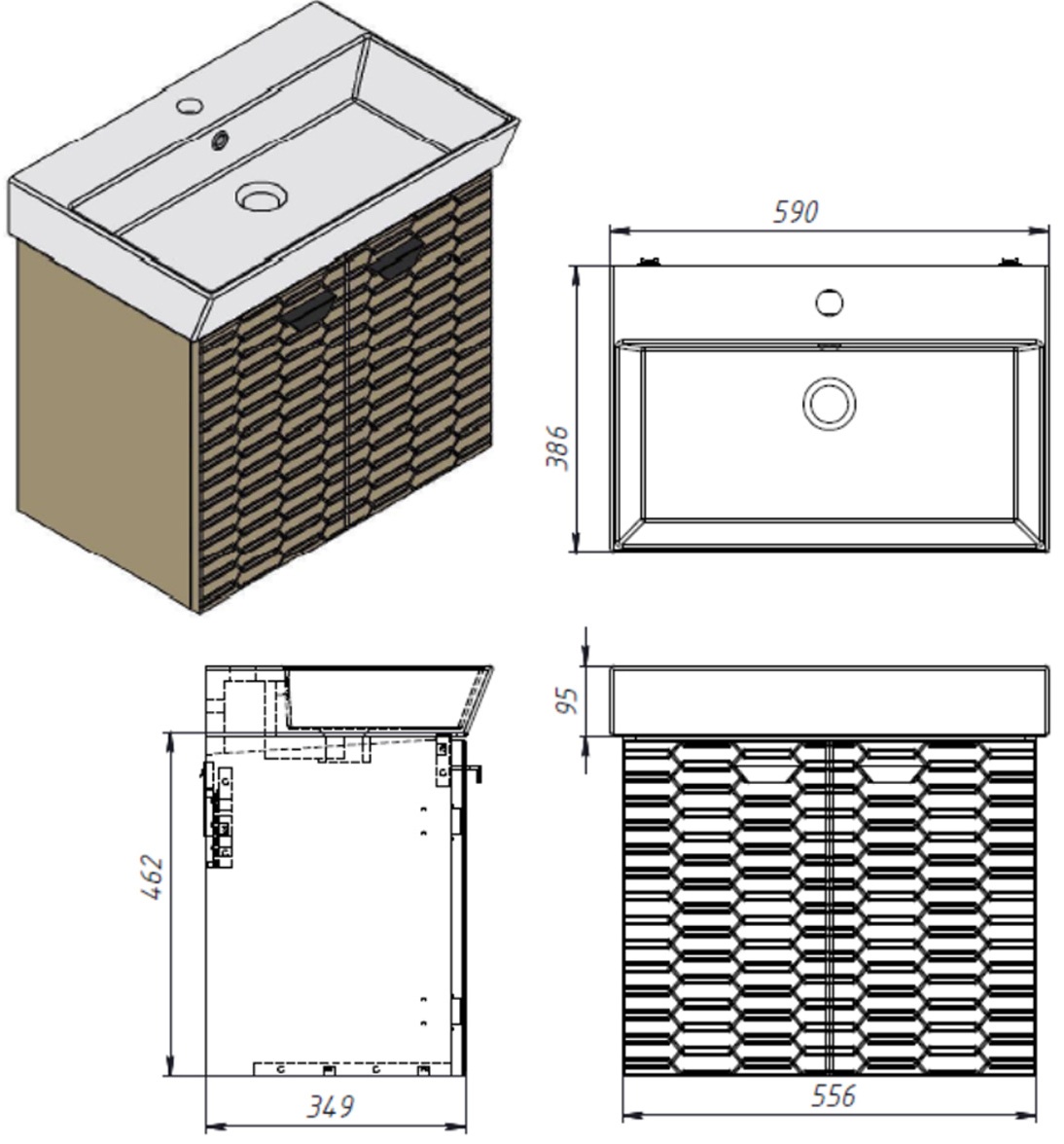 590

386

95

462

349

556