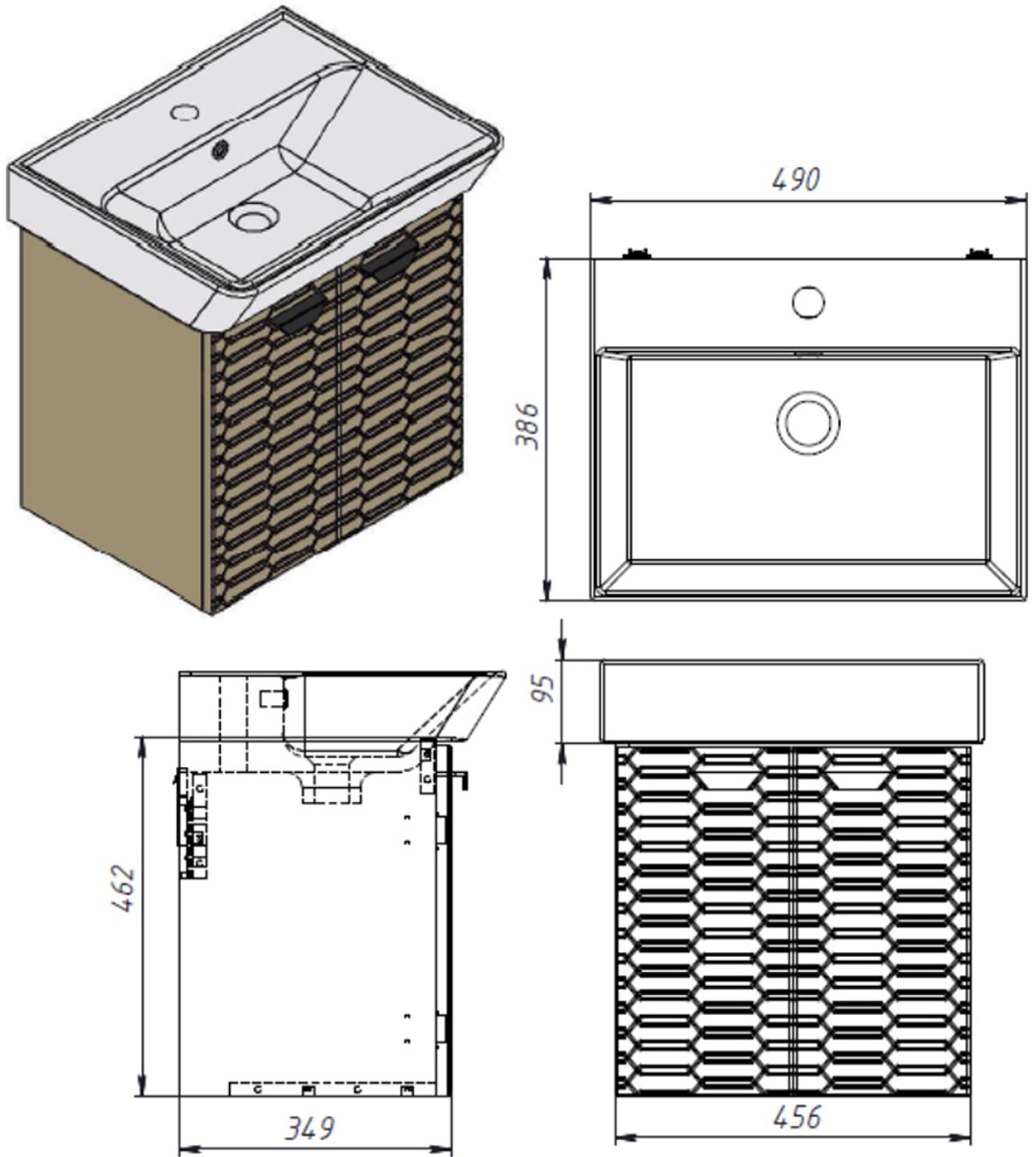 490

386

95

462

349

456