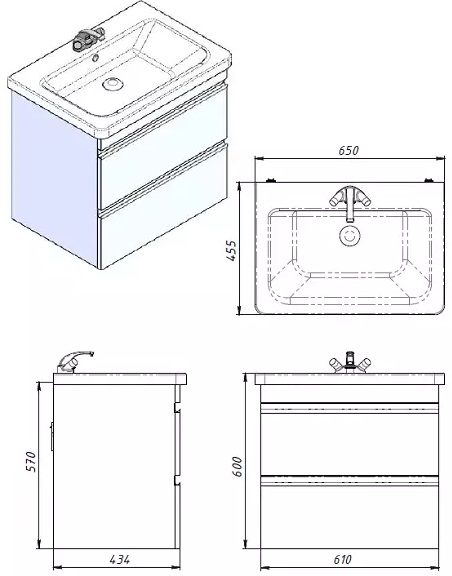 650
455
570
434
600
610