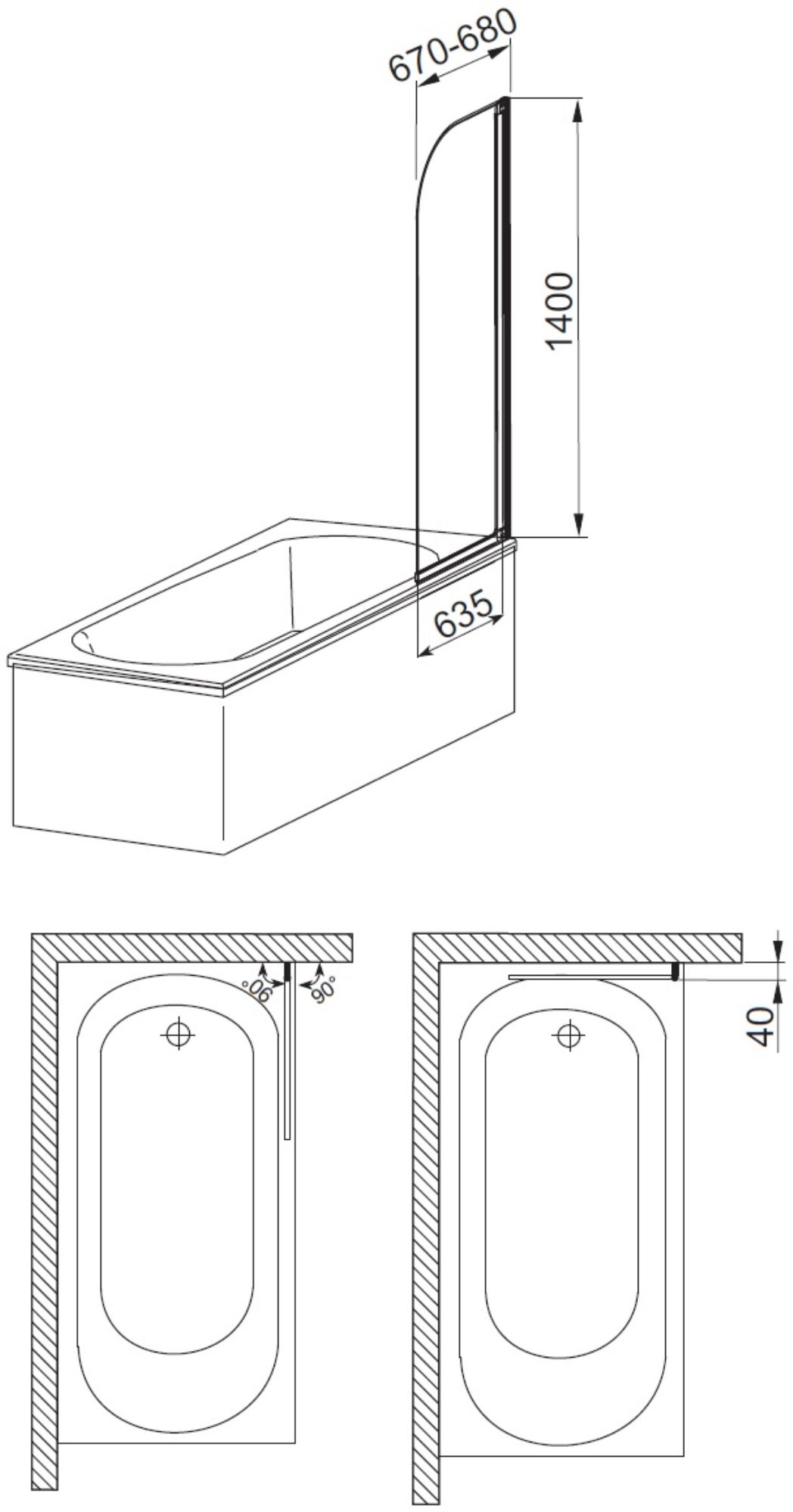 670-680

1400

635

90°

90°

40