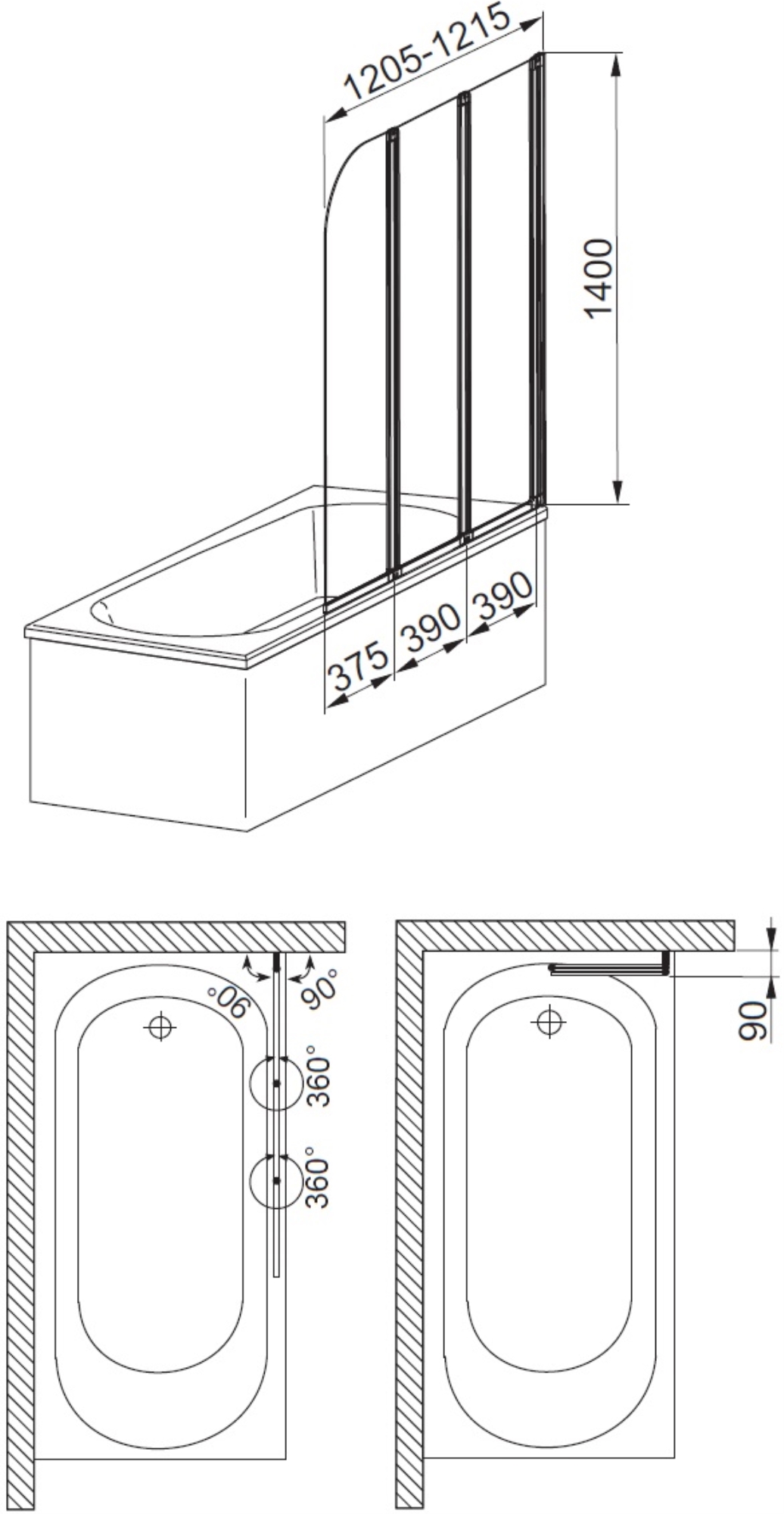 1205-1215
1400
375
390
390
90°
90°
360°
360°
90