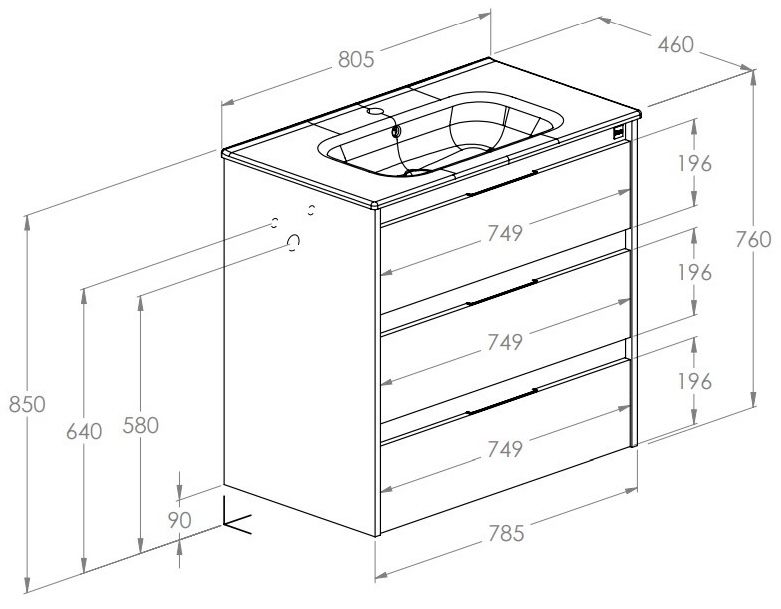 805
460
196
749
760
196
749
196
749
850
640
580
90
785