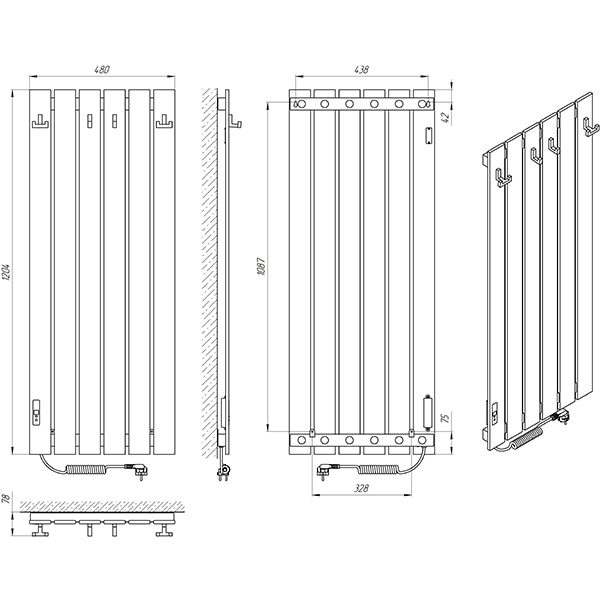 480
1204
78
438
42
1087
75
328