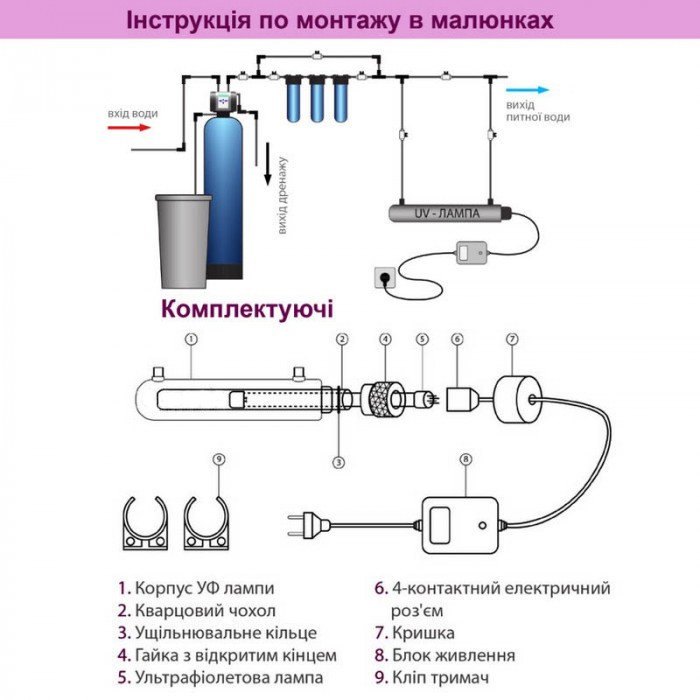 Інструкція по монтажу в малюнках

вхід води

вихід дренажу

вихід питної води

UV - ЛАМПА

Комплектуючі

1
2
4
5
6
7
3
9
8

1. Корпус УФ лампи
2. Кварцовий чохол
3. Ущільнювальне кільце
4. Гайка з відкритим кінцем
5. Ультрафіолетова лампа

6. 4-контактний електричний роз'єм
7. Кришка
8. Блок живлення
9. Кліп тримач