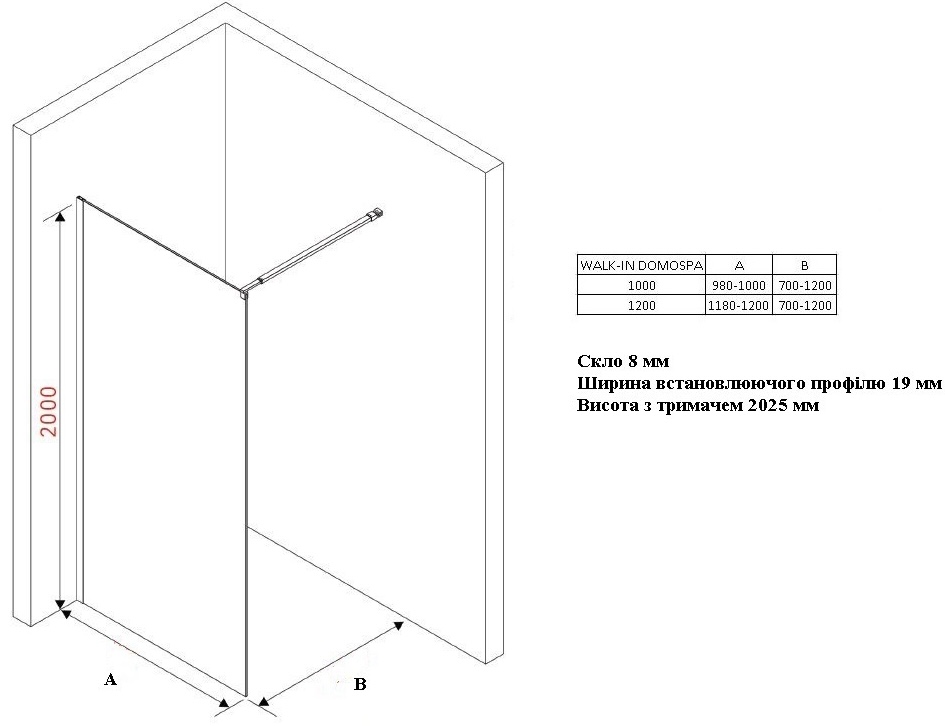 2000

A

B

| WALK-IN DOMOSPA | A | B |
|---|---|---|
| 1000 | 980-1000 | 700-1200 |
| 1200 | 1180-1200 | 700-1200 |

Скло 8 мм
Ширина встановлюючого профілю 19 мм
Висота з тримачем 2025 мм