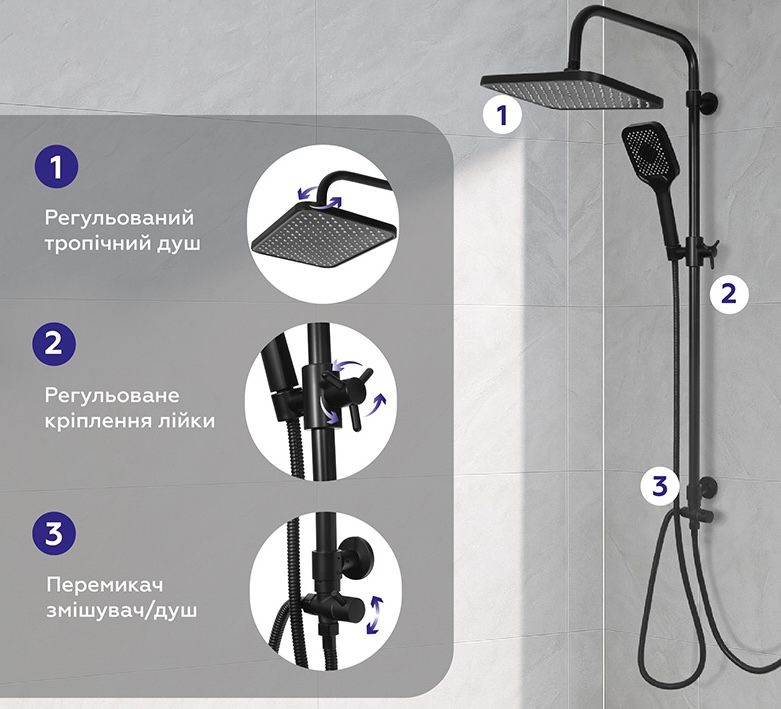 1

Регульований тропічний душ

2

Регульоване кріплення лійки

3

Перемикач змішувач/душ

1

2

3