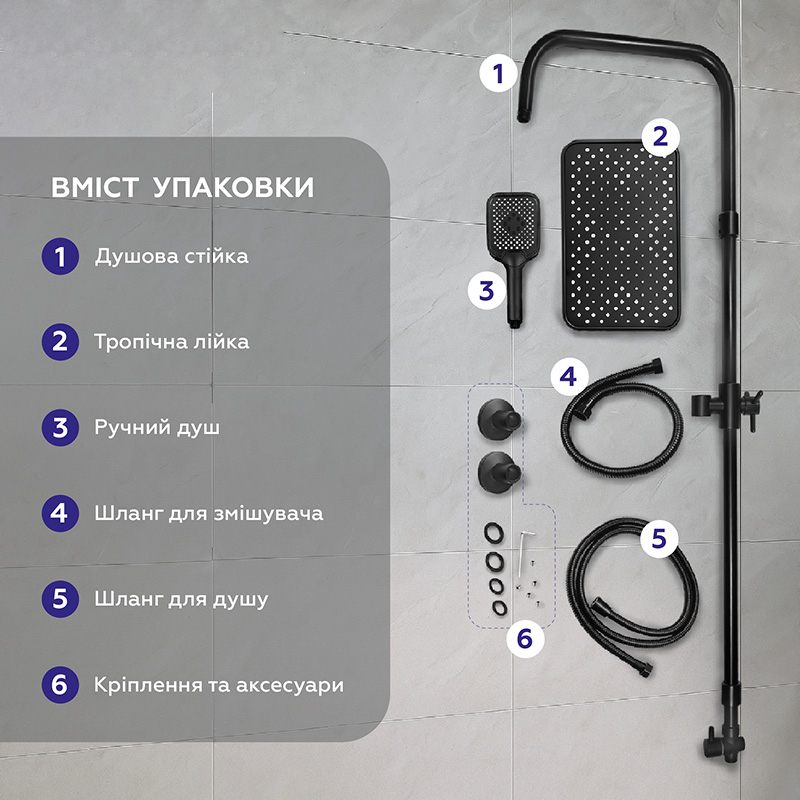 ВМІСТ УПАКОВКИ

1 Душова стійка

2 Тропічна лійка

3 Ручний душ

4 Шланг для змішувача

5 Шланг для душу

6 Кріплення та аксесуари

1

2

3

4

5

6