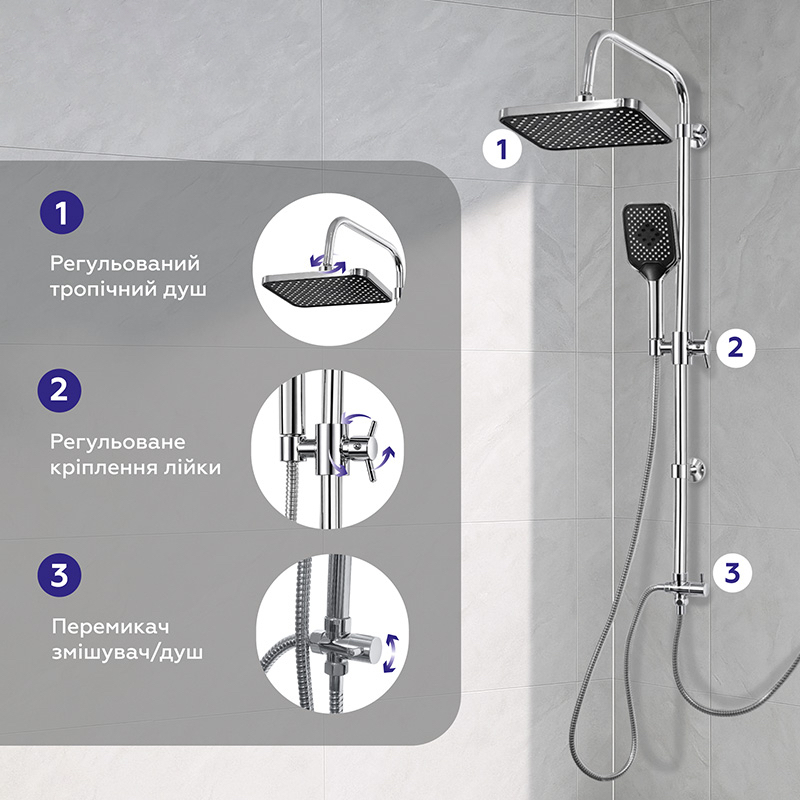 1

Регульований тропічний душ

2

Регульоване кріплення лійки

3

Перемикач змішувач/душ

1

2

3