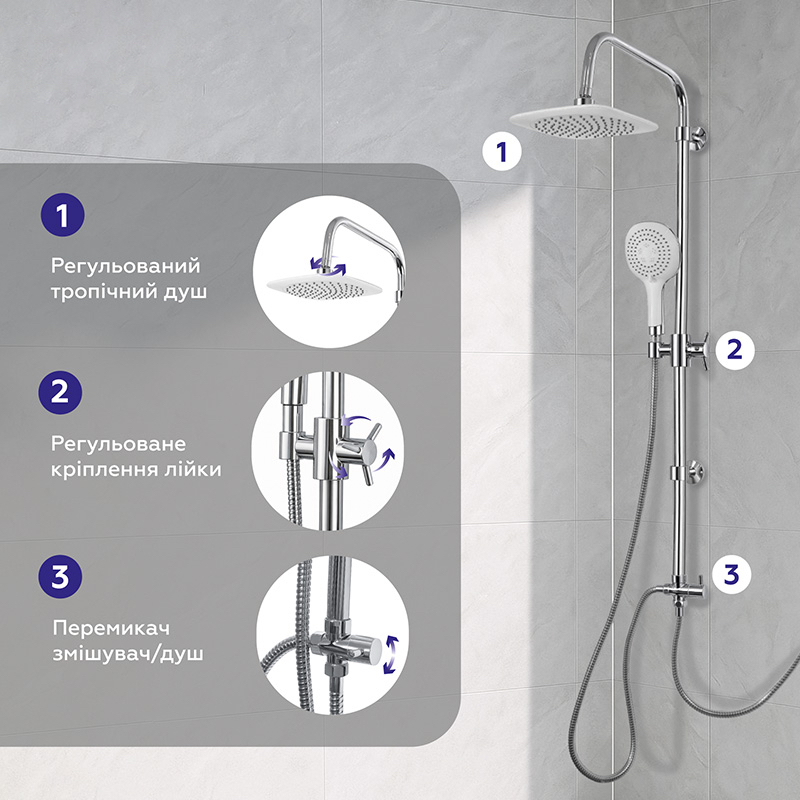 1

Регульований тропічний душ

2

Регульоване кріплення лійки

3

Перемикач змішувач/душ

1

2

3