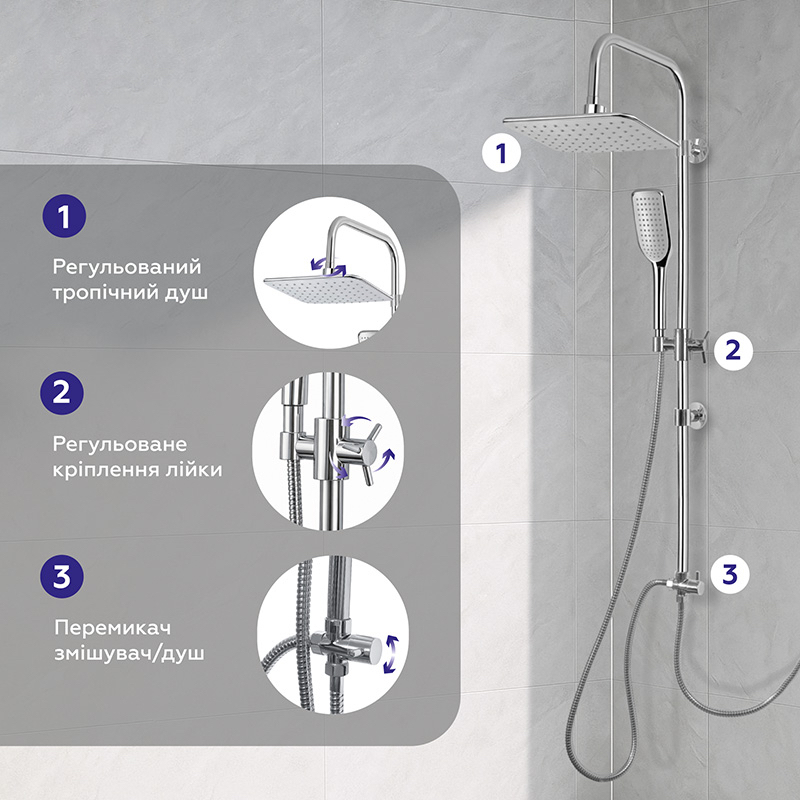 1

Регульований тропічний душ

2

Регульоване кріплення лійки

3

Перемикач змішувач/душ

1

2

3