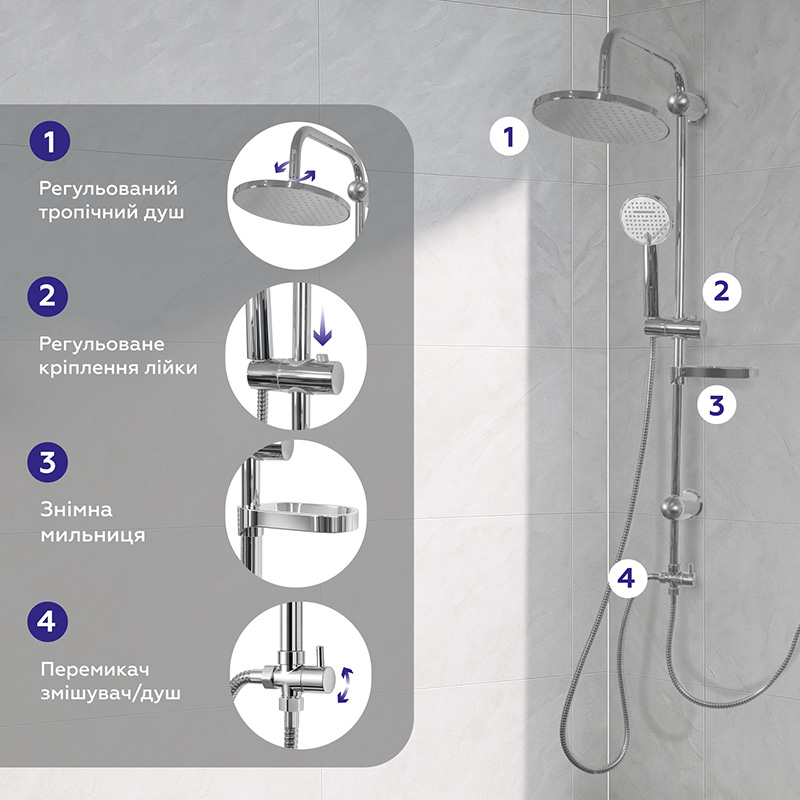 1

Регульований тропічний душ

2

Регульоване кріплення лійки

3

Знімна мильниця

4

Перемикач змішувач/душ

1

2

3

4