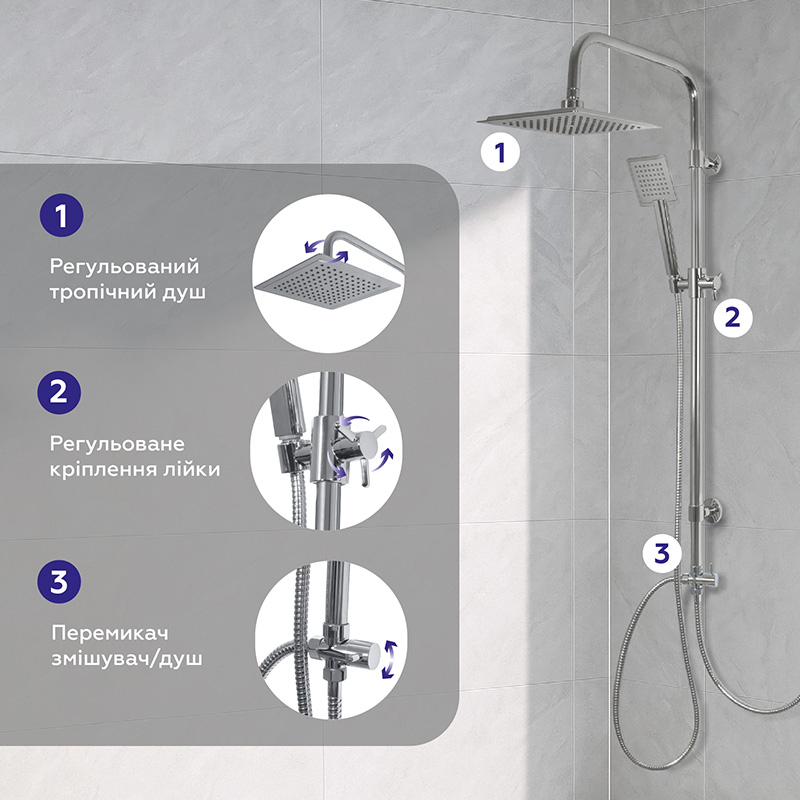 1

Регульований тропічний душ

2

Регульоване кріплення лійки

3

Перемикач змішувач/душ

1

2

3