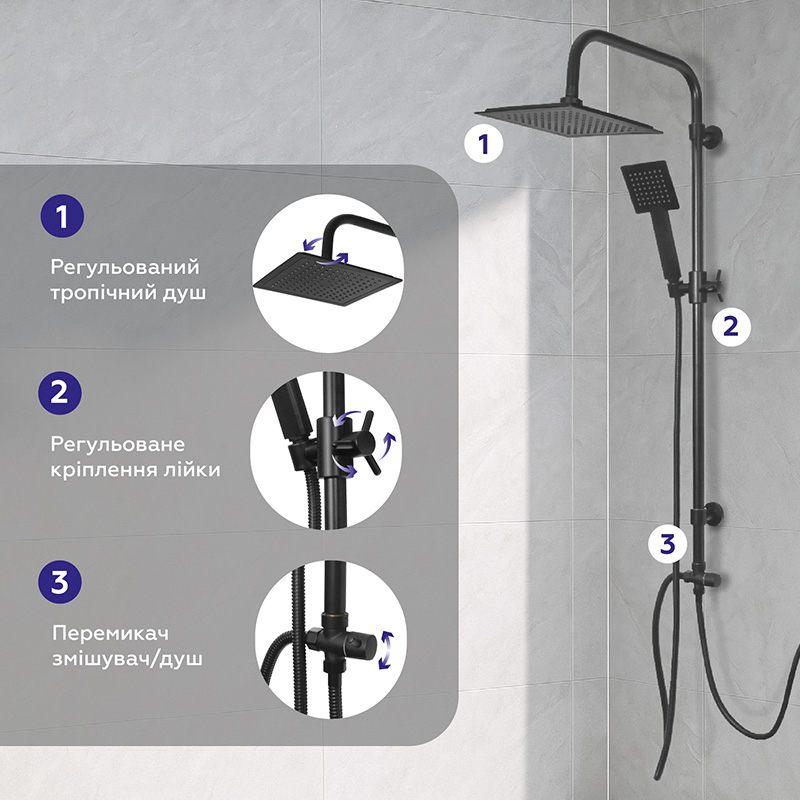 1

Регульований тропічний душ

2

Регульоване кріплення лійки

3

Перемикач змішувач/душ

1

2

3