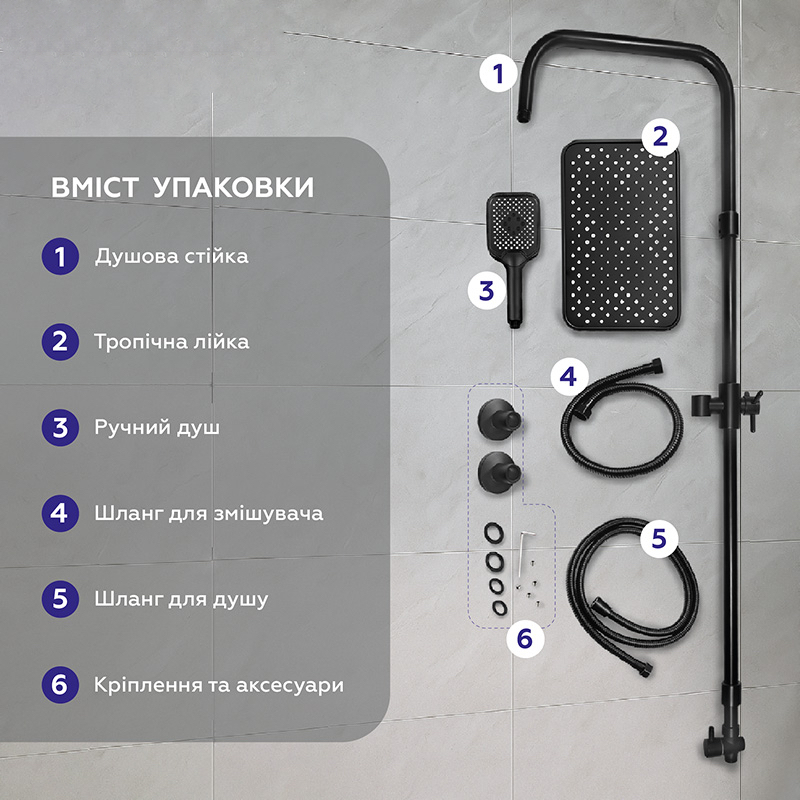 ВМІСТ УПАКОВКИ

1 Душова стійка

2 Тропічна лійка

3 Ручний душ

4 Шланг для змішувача

5 Шланг для душу

6 Кріплення та аксесуари

1

2

3

4

5

6