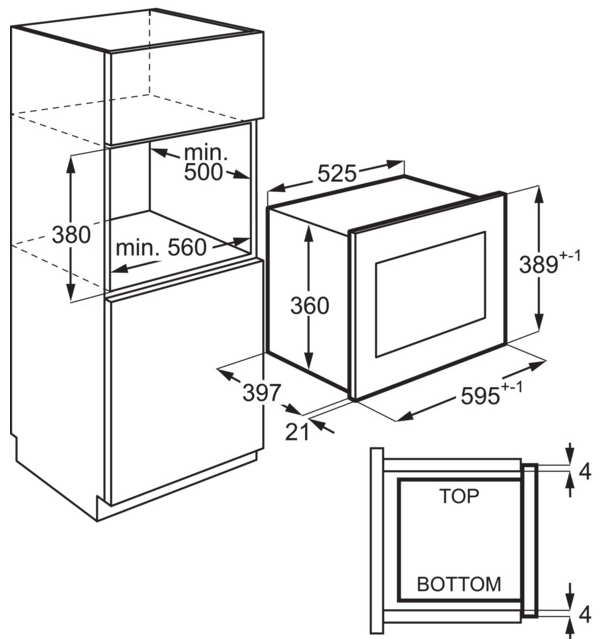 min. 500

380

min. 560

525

360

$389^{+-1}$

397

21

$595^{+-1}$

4

TOP

BOTTOM

4