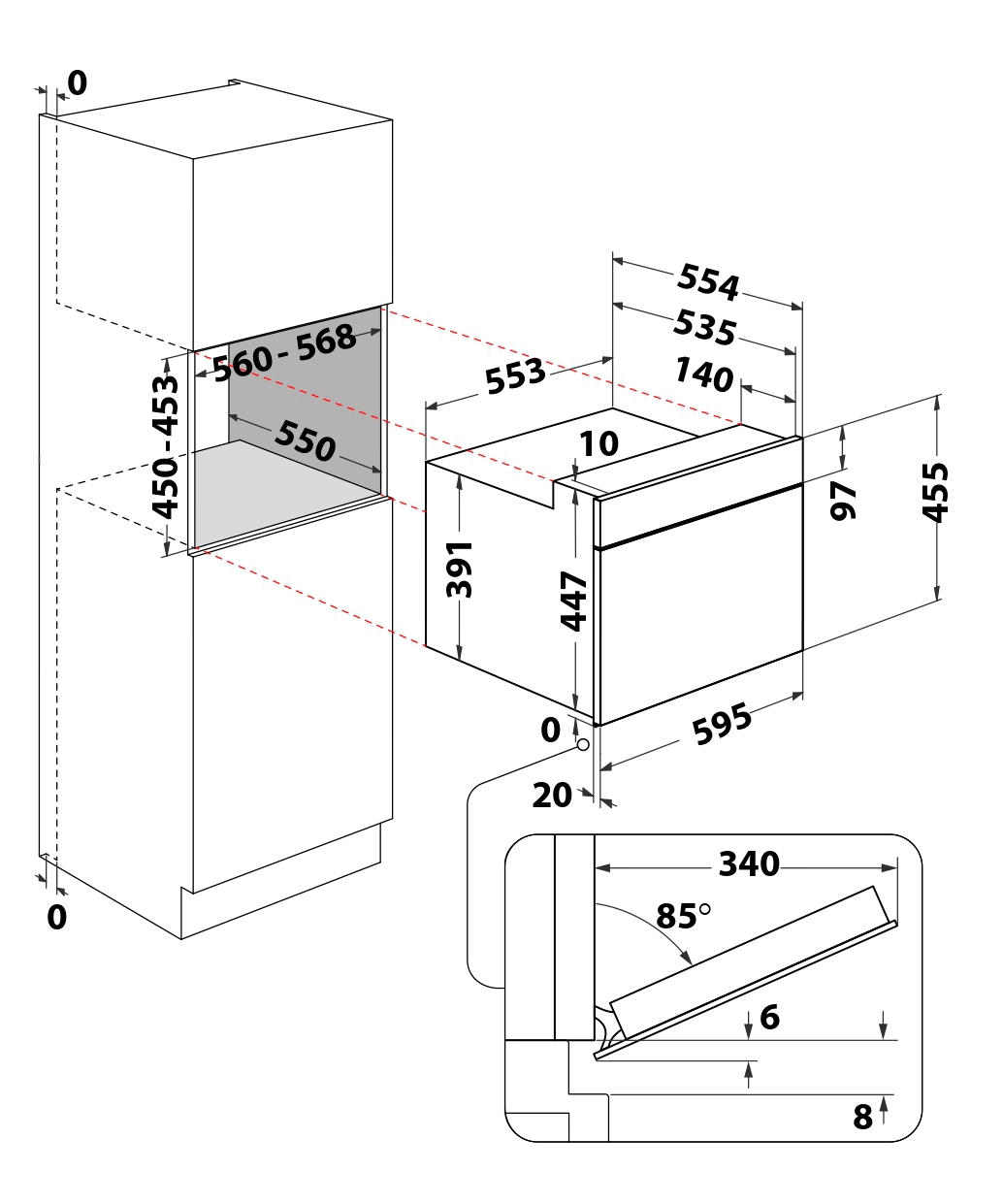 0
560 - 568
450 - 453
550
0
554
535
140
553
10
97
455
391
447
0
595
20
340
85°
6
8