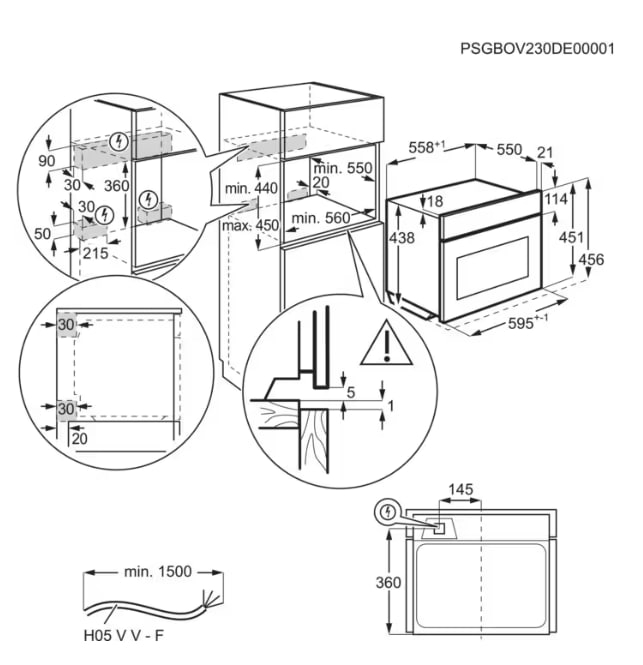 PSGBOV230DE00001

90
30
360
30
50
215

min. 440
max. 450
min. 550
20
min. 560

$558^{+1}$
550
21
18
114
438
451
456
$595^{+-1}$

30
30
20

5
1

145
360

min. 1500
H05 V V - F