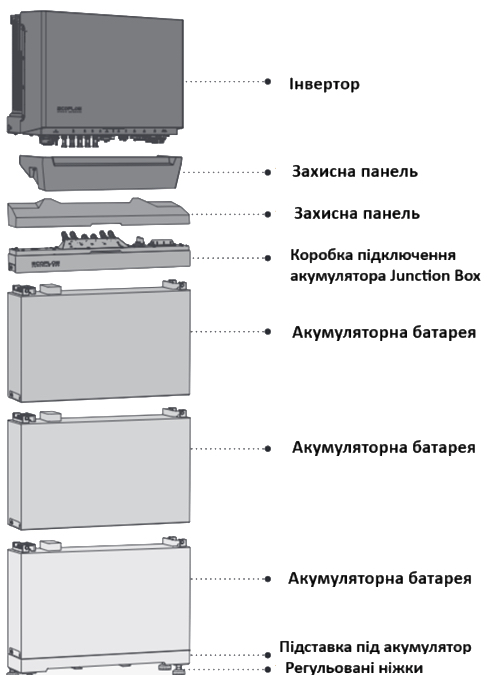 ECOFLOW

Інвертор

Захисна панель

Захисна панель

ECOFLOW

Коробка підключення акумулятора Junction Box

Акумуляторна батарея

Акумуляторна батарея

Акумуляторна батарея

Підставка під акумулятор

Регульовані ніжки