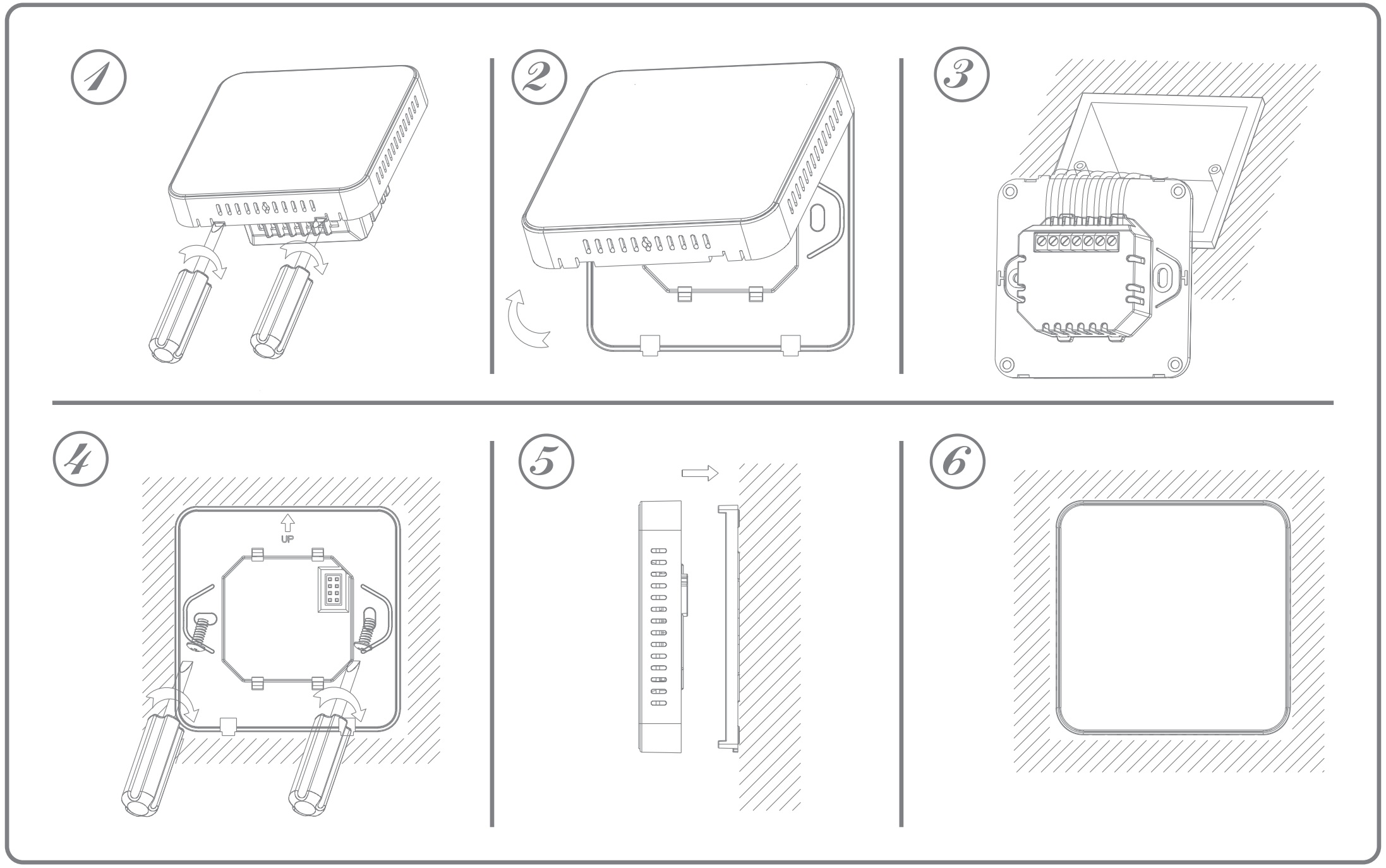 1

2

3

4

UP

5

6