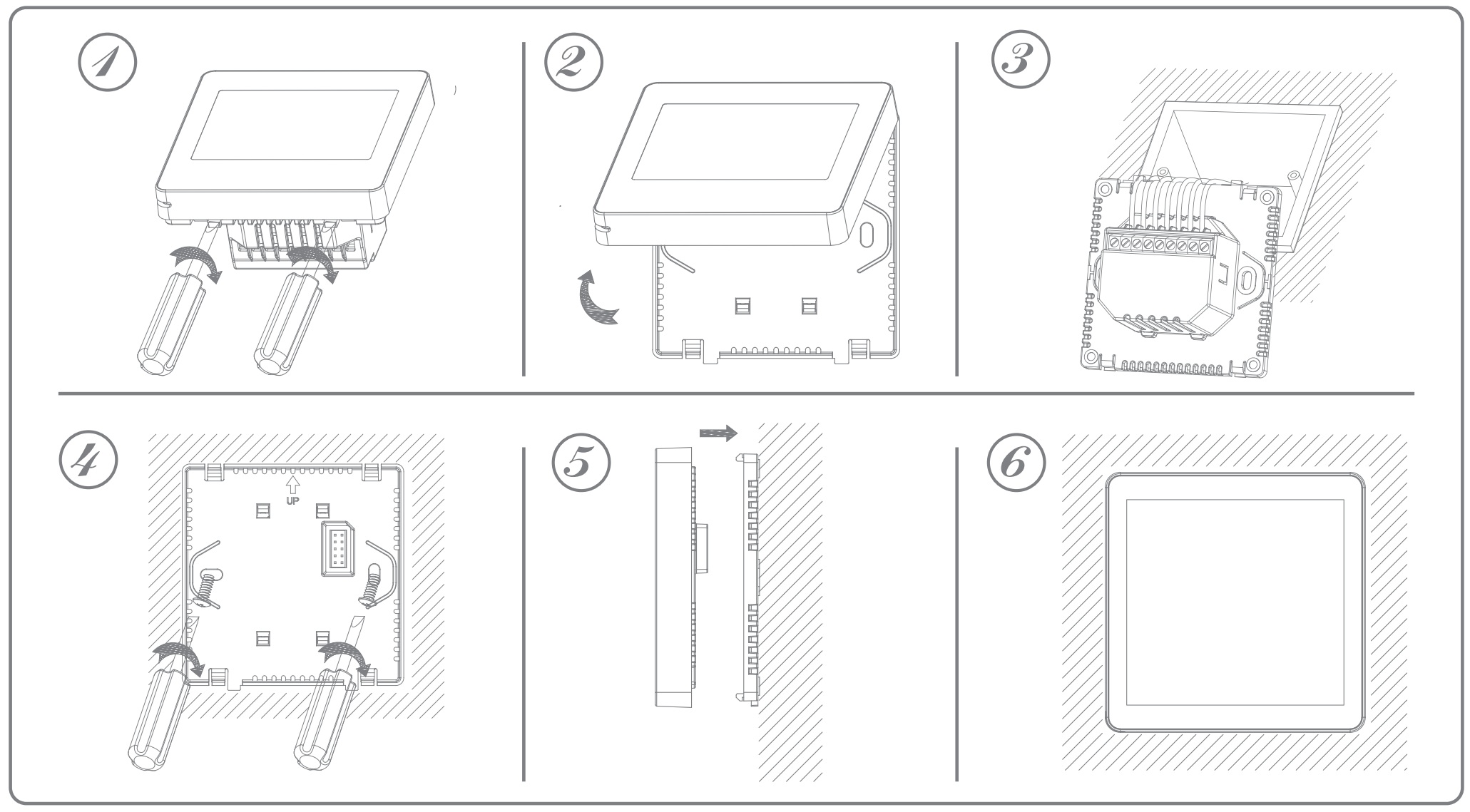 1

2

3

4

UP

5

6