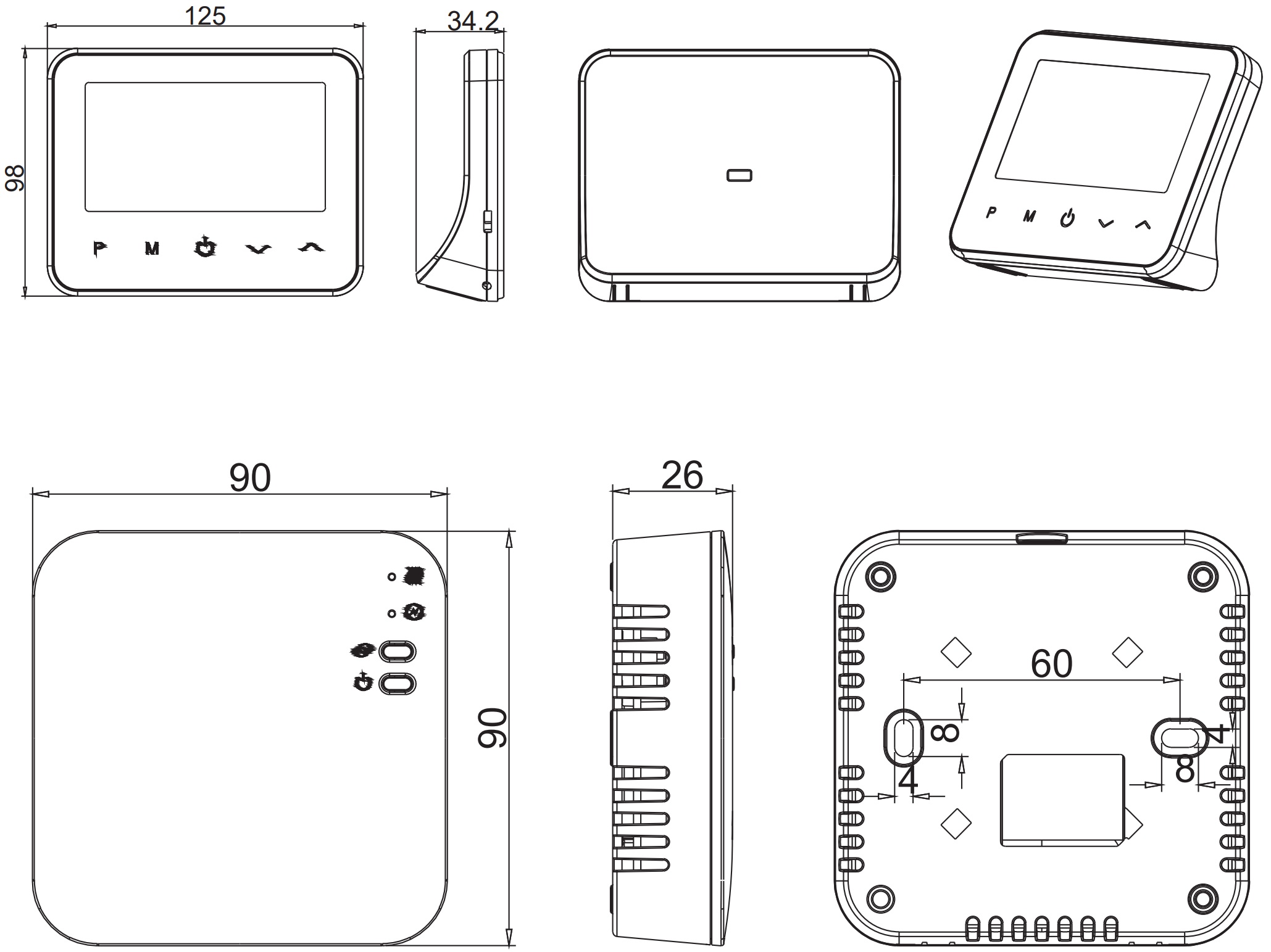 125

34.2

98

P M

P M

90

26

90

60

8

4

4

8