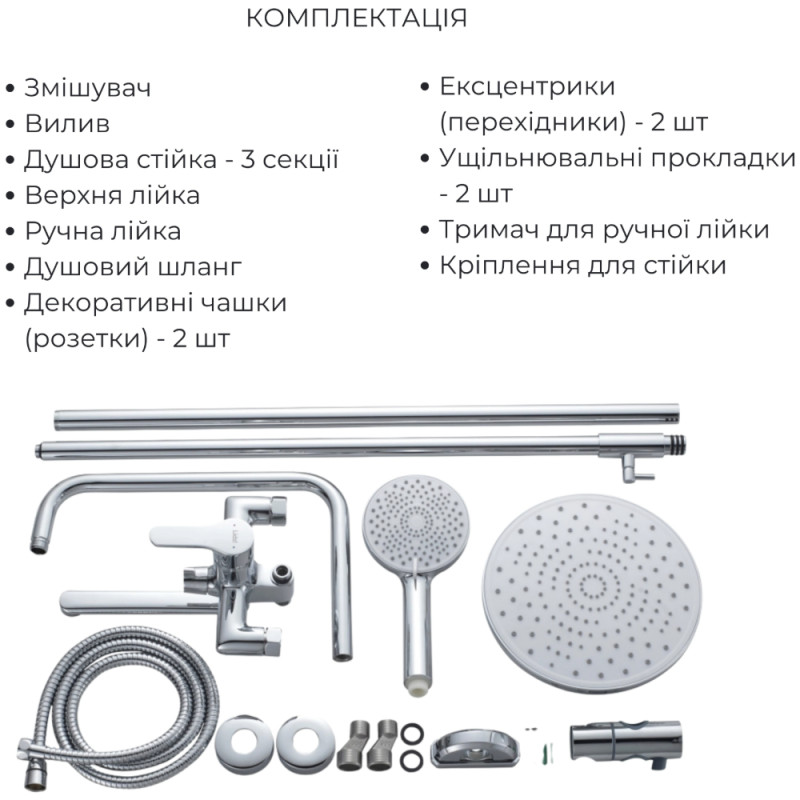 КОМПЛЕКТАЦІЯ

• Змішувач
• Вилив
• Душова стійка - 3 секції
• Верхня лійка
• Ручна лійка
• Душовий шланг
• Декоративні чашки (розетки) - 2 шт

• Ексцентрики (перехідники) - 2 шт
• Ущільнювальні прокладки - 2 шт
• Тримач для ручної лійки
• Кріплення для стійки